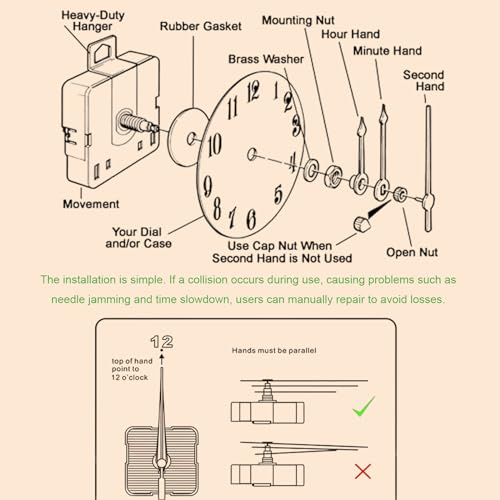 Heavy-Duty Hanger

Rubber Gasket

Mounting Nut

Hour Hand

Minute Hand

Brass Washer

Second Hand

12 1 2 3 4 5 6 7 8 9 10 11

Movement

Your Dial and/or Case

Use Cap Nut When Second Hand is Not Used

Open Nut

The installation is simple. If a collision occurs during use, causing problems such as needle jamming and time slowdown, users can manually repair to avoid losses.

12

top of hand point to 12 o'clock

Hands must be parallel