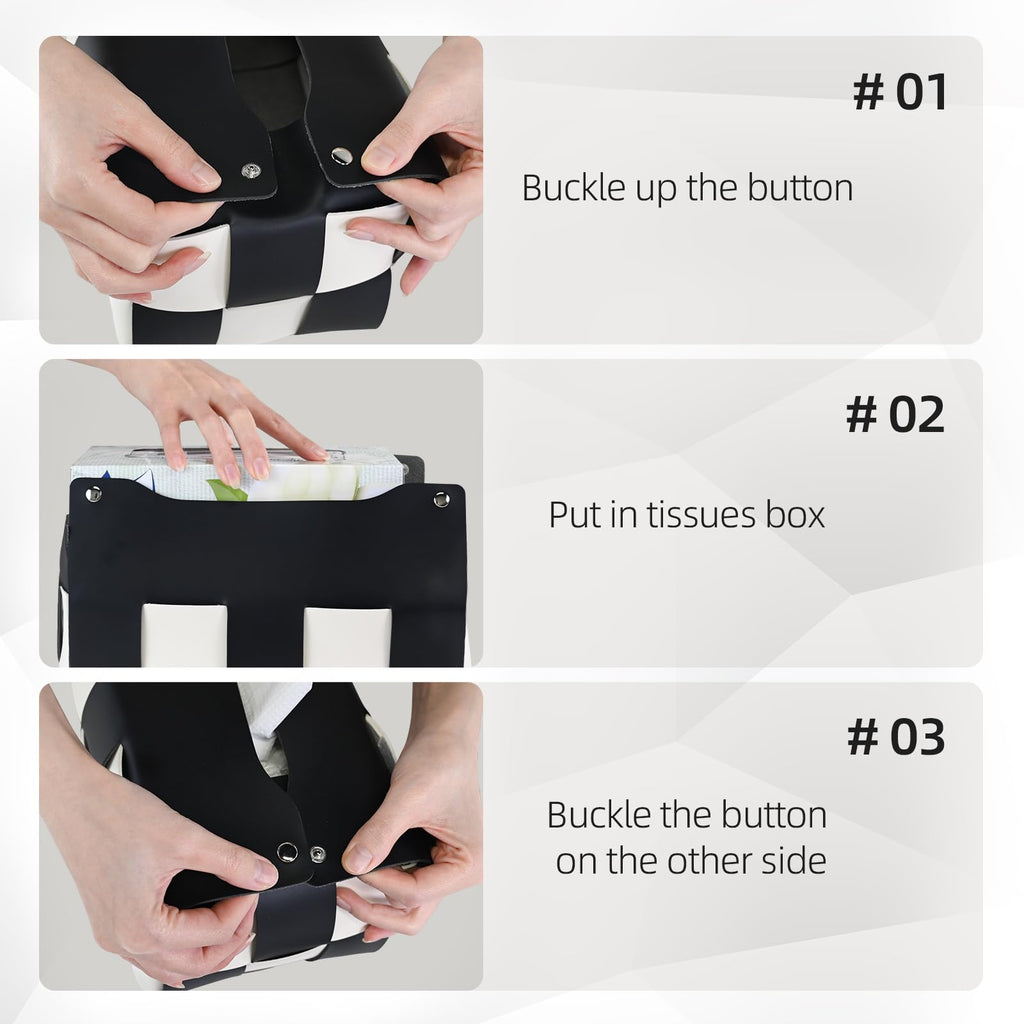 # 01

Buckle up the button

# 02

Put in tissues box

# 03

Buckle the button on the other side