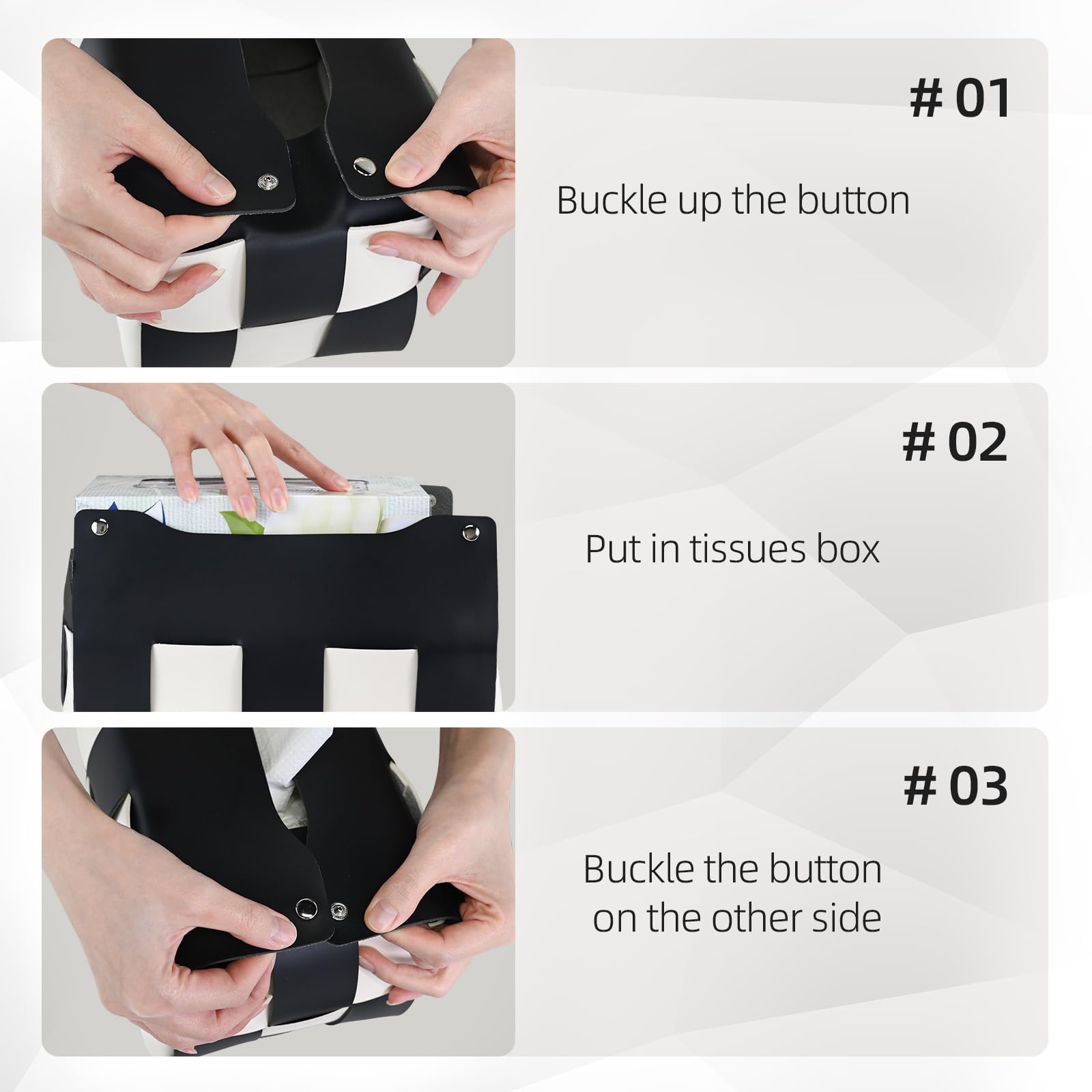 # 01

Buckle up the button

# 02

Put in tissues box

# 03

Buckle the button on the other side