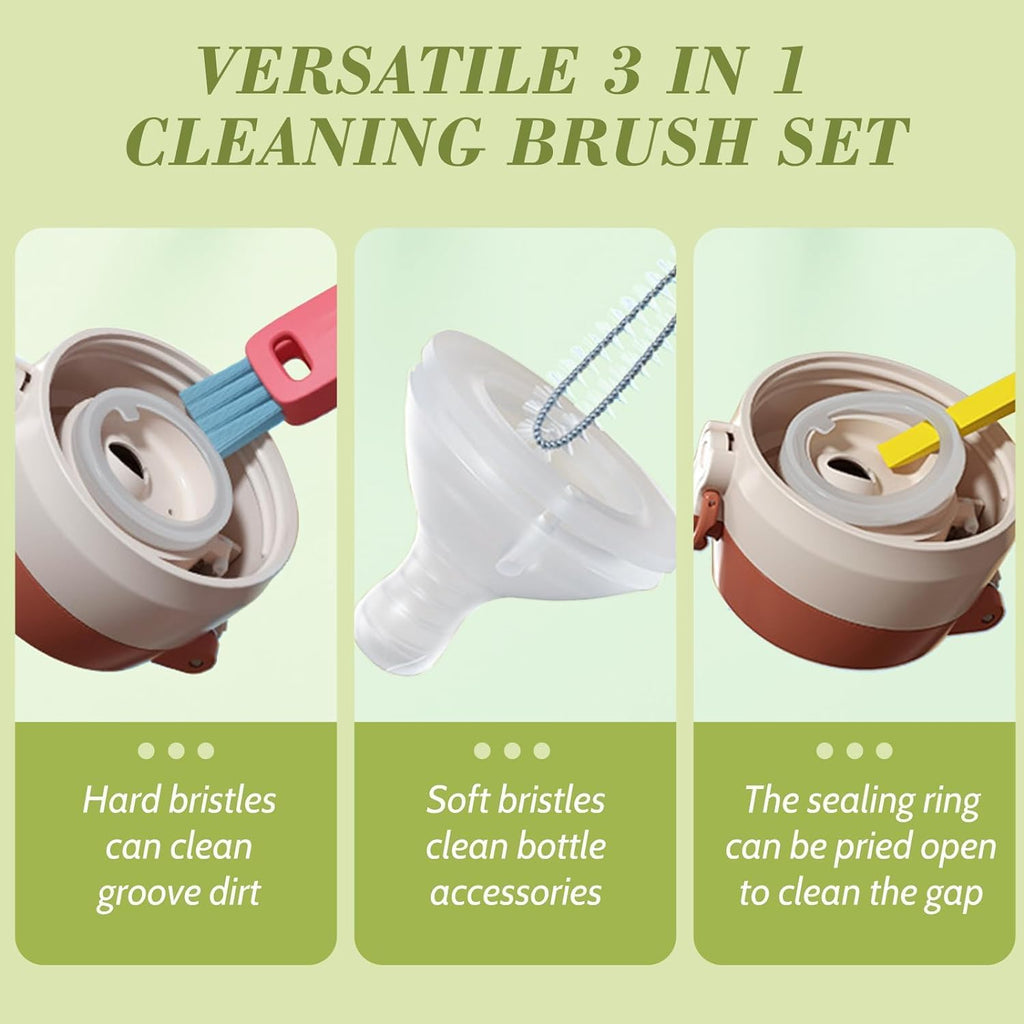 VERSATILE 3 IN 1 CLEANING BRUSH SET

Hard bristles can clean groove dirt

Soft bristles clean bottle accessories

The sealing ring can be pried open to clean the gap