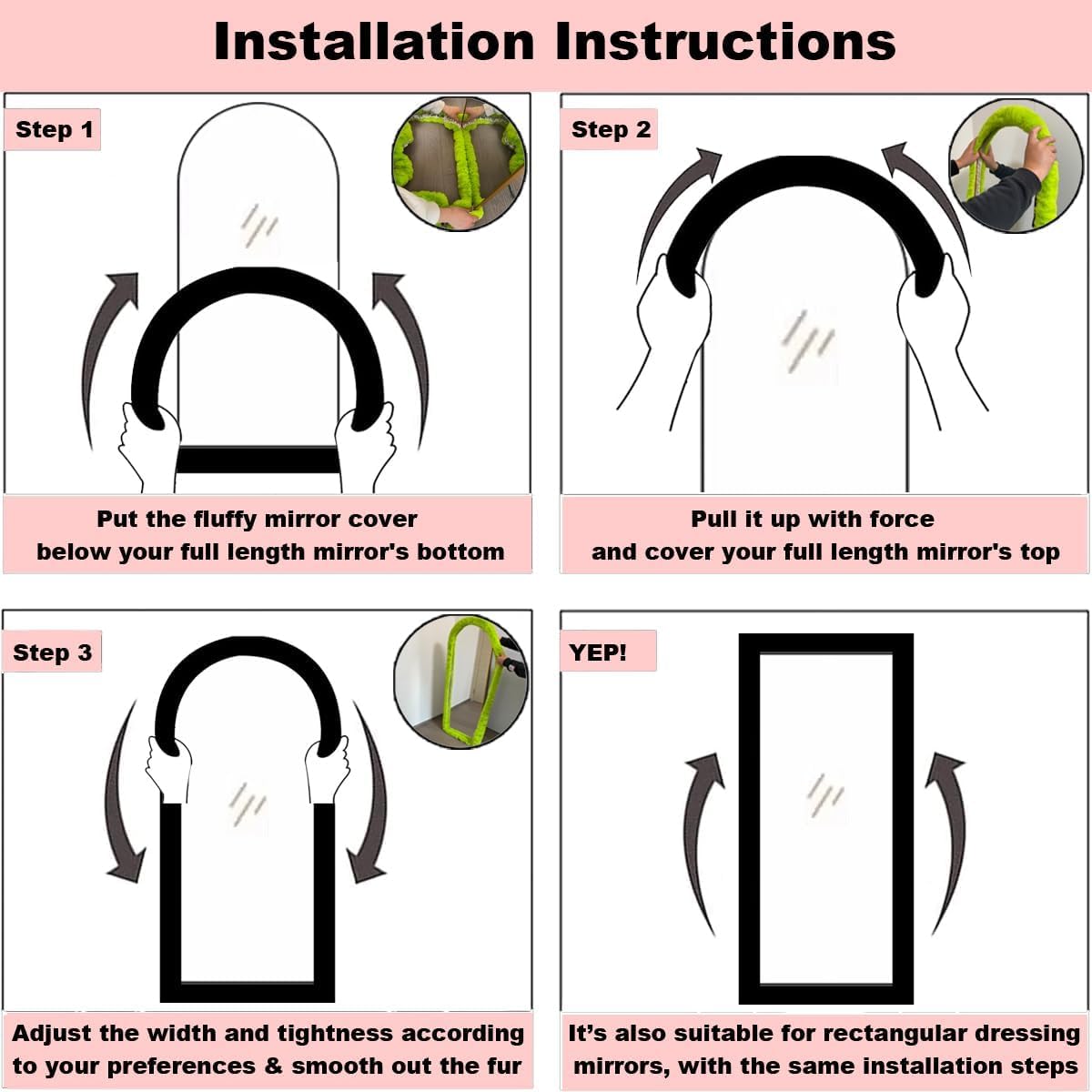 Installation Instructions

Step 1

Put the fluffy mirror cover below your full length mirror's bottom

Step 2

Pull it up with force and cover your full length mirror's top

Step 3

Adjust the width and tightness according to your preferences & smooth out the fur

YEP!

It's also suitable for rectangular dressing mirrors, with the same installation steps