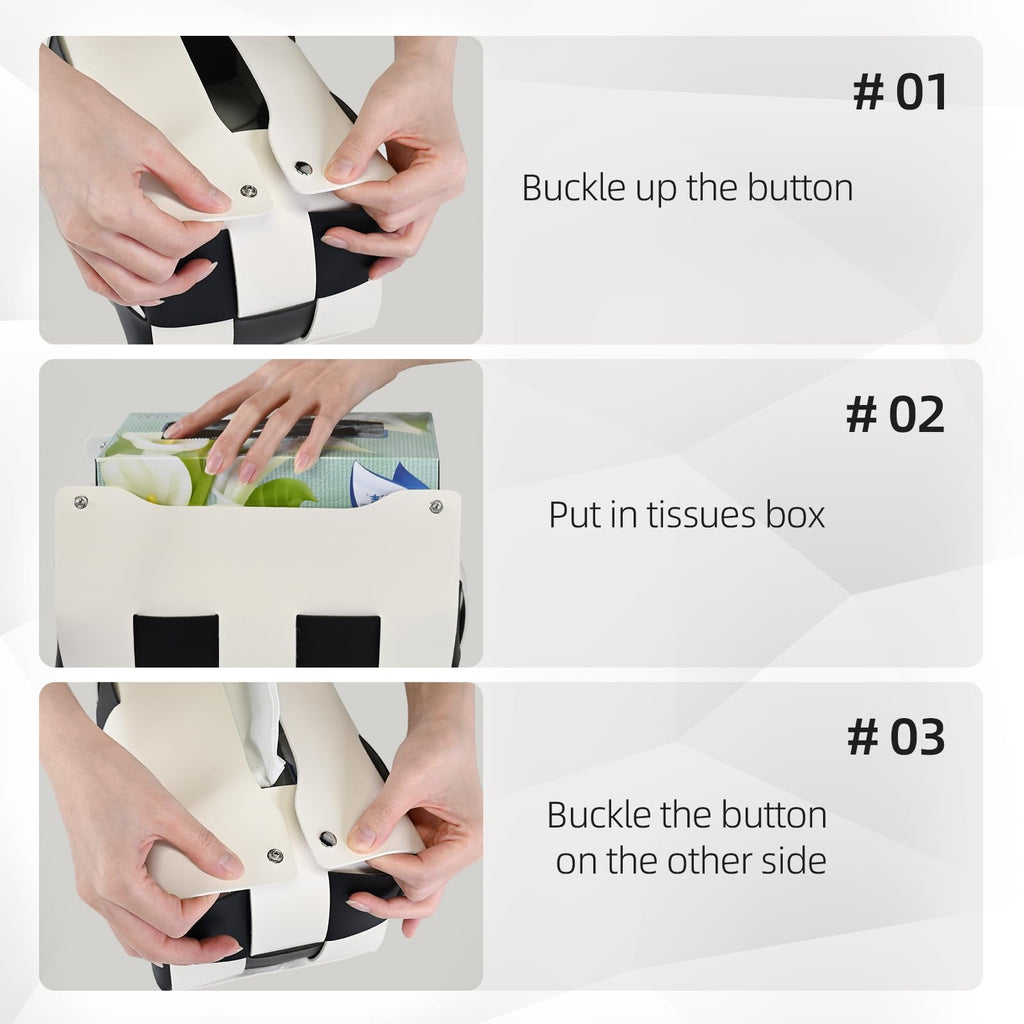 # 01

Buckle up the button

# 02

Put in tissues box

# 03

Buckle the button on the other side