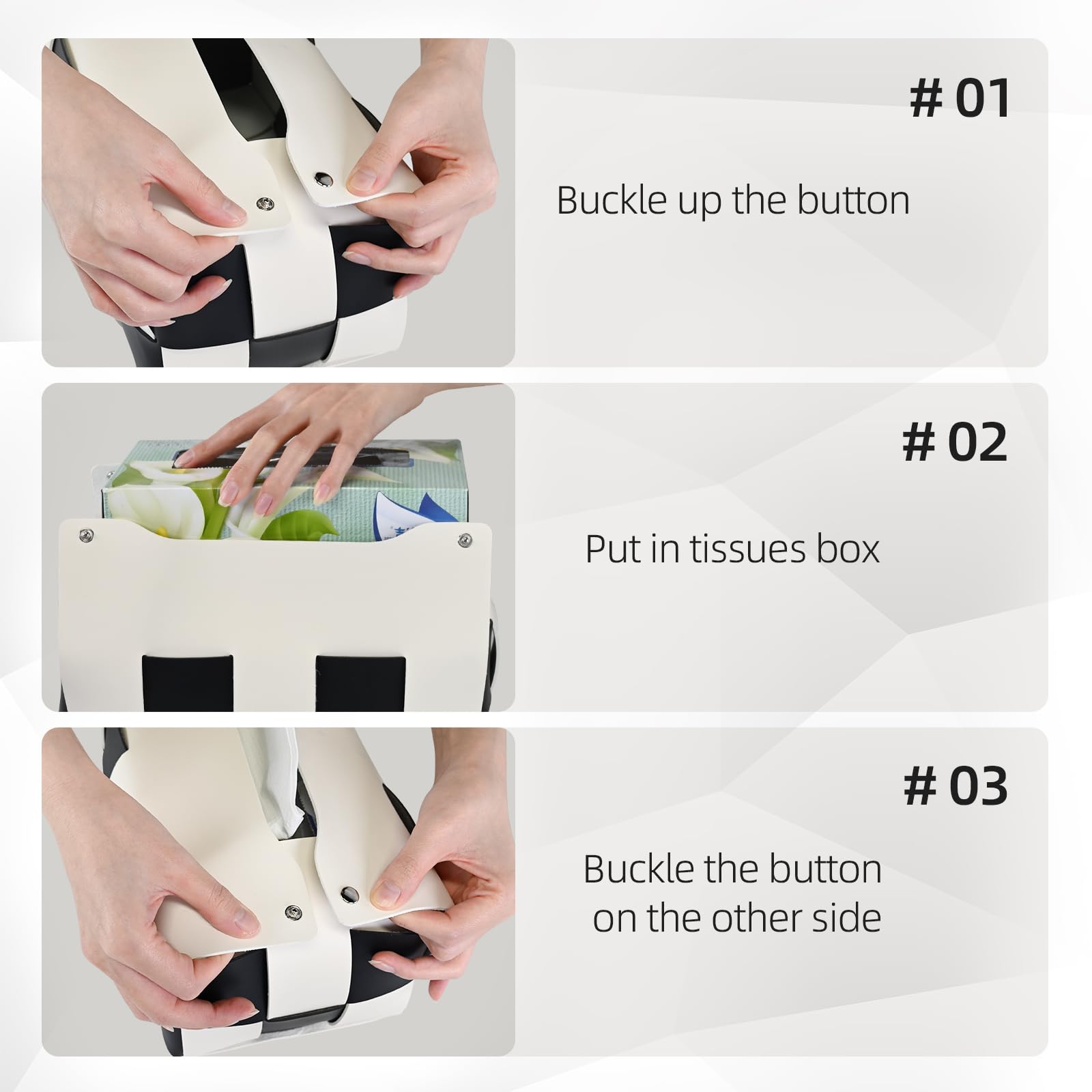 # 01

Buckle up the button

# 02

Put in tissues box

# 03

Buckle the button on the other side