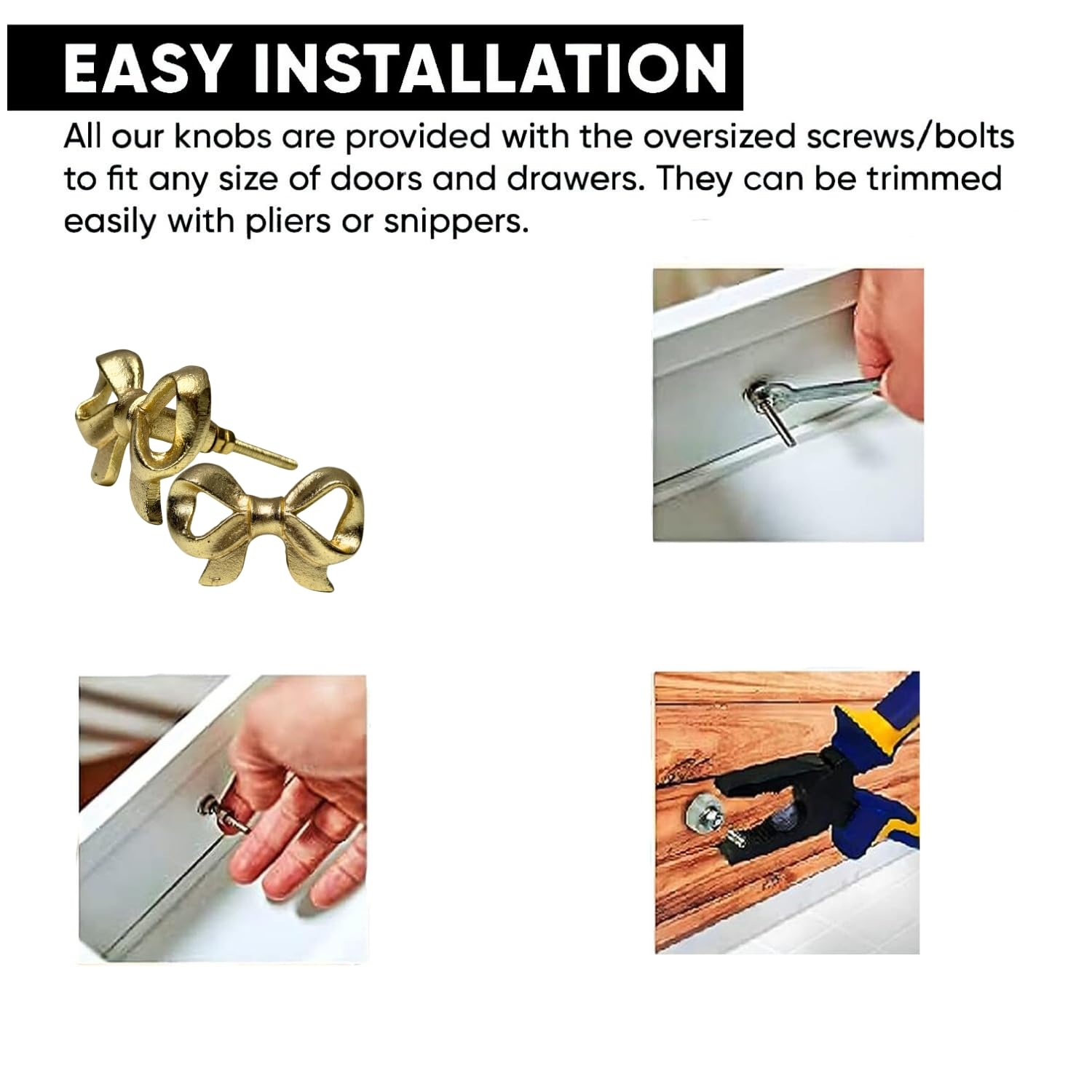 EASY INSTALLATION

All our knobs are provided with the oversized screws/bolts to fit any size of doors and drawers. They can be trimmed easily with pliers or snippers.