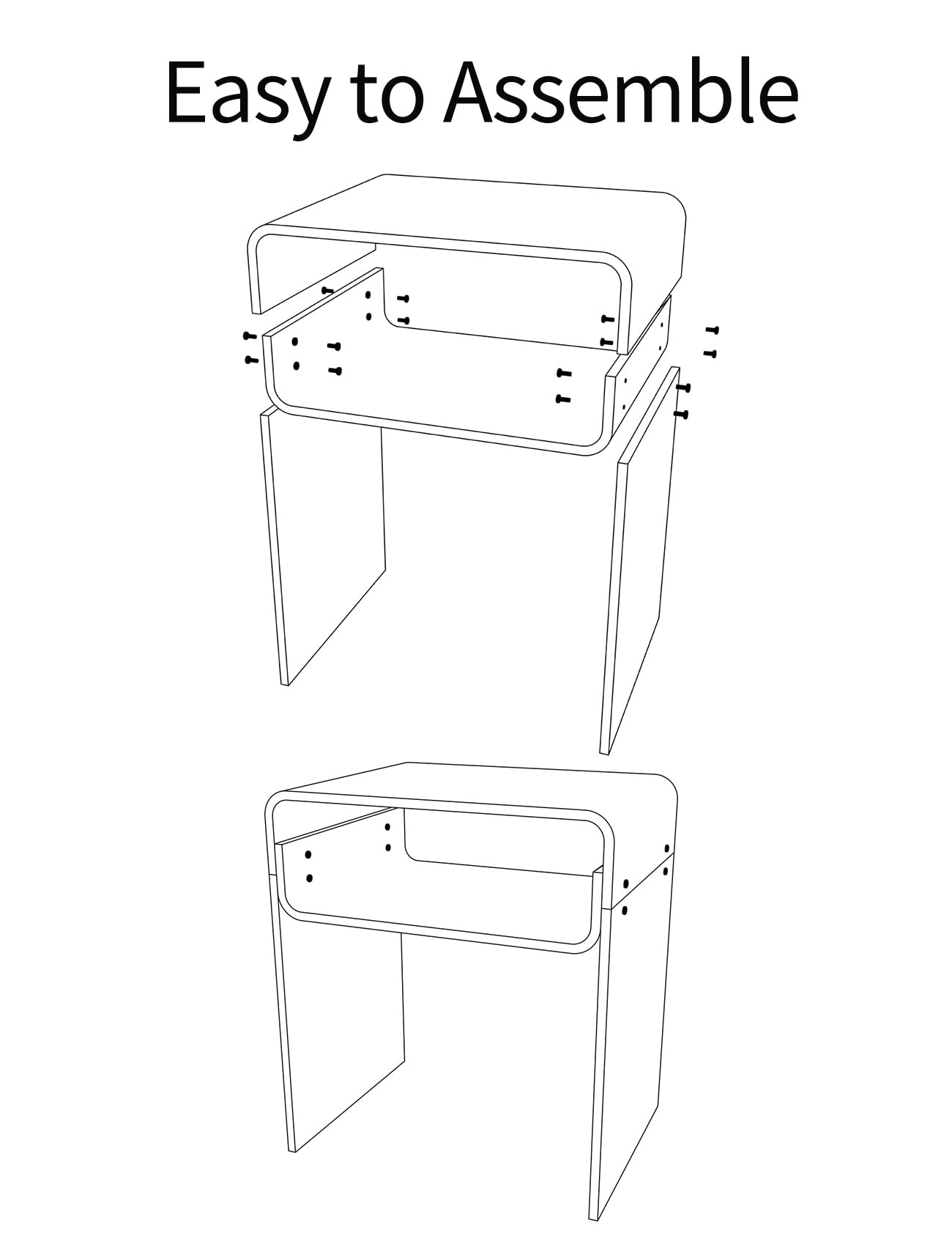 Easy to Assemble