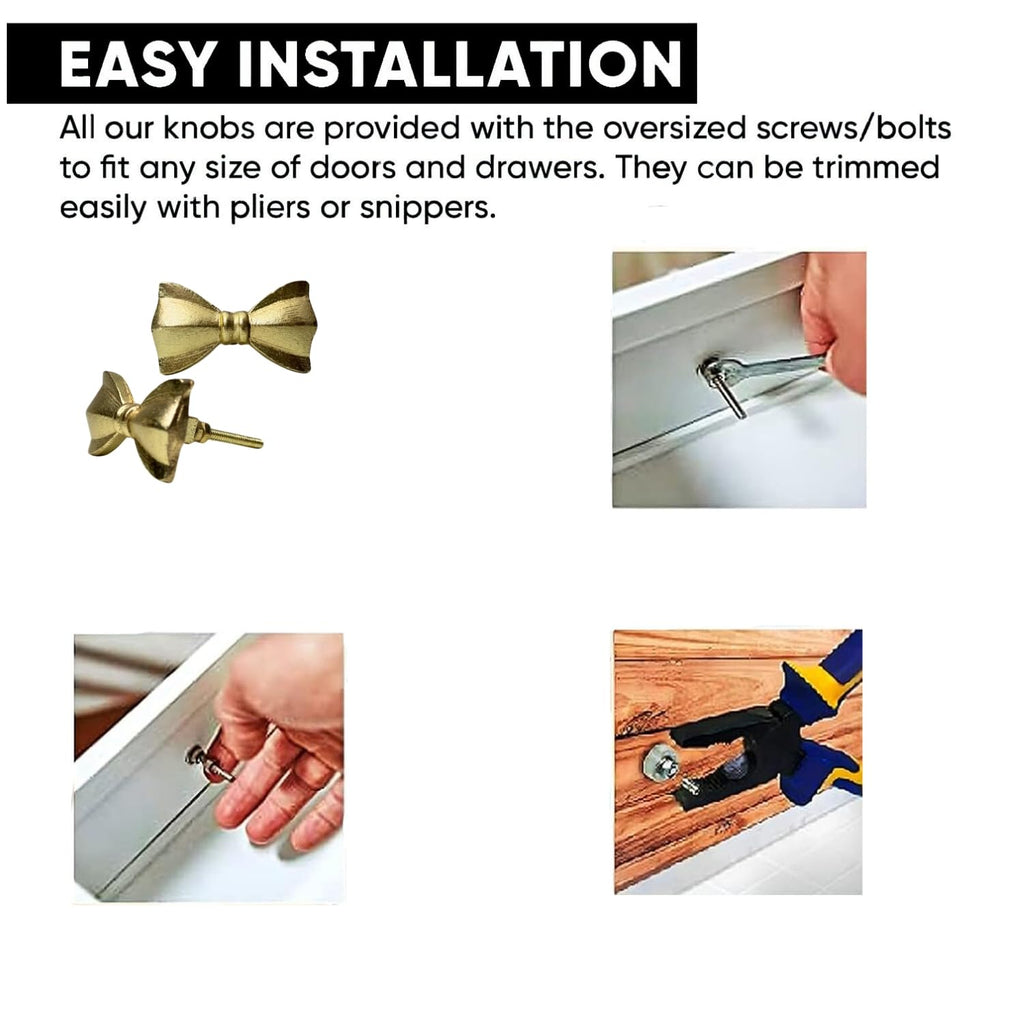 EASY INSTALLATION

All our knobs are provided with the oversized screws/bolts to fit any size of doors and drawers. They can be trimmed easily with pliers or snippers.