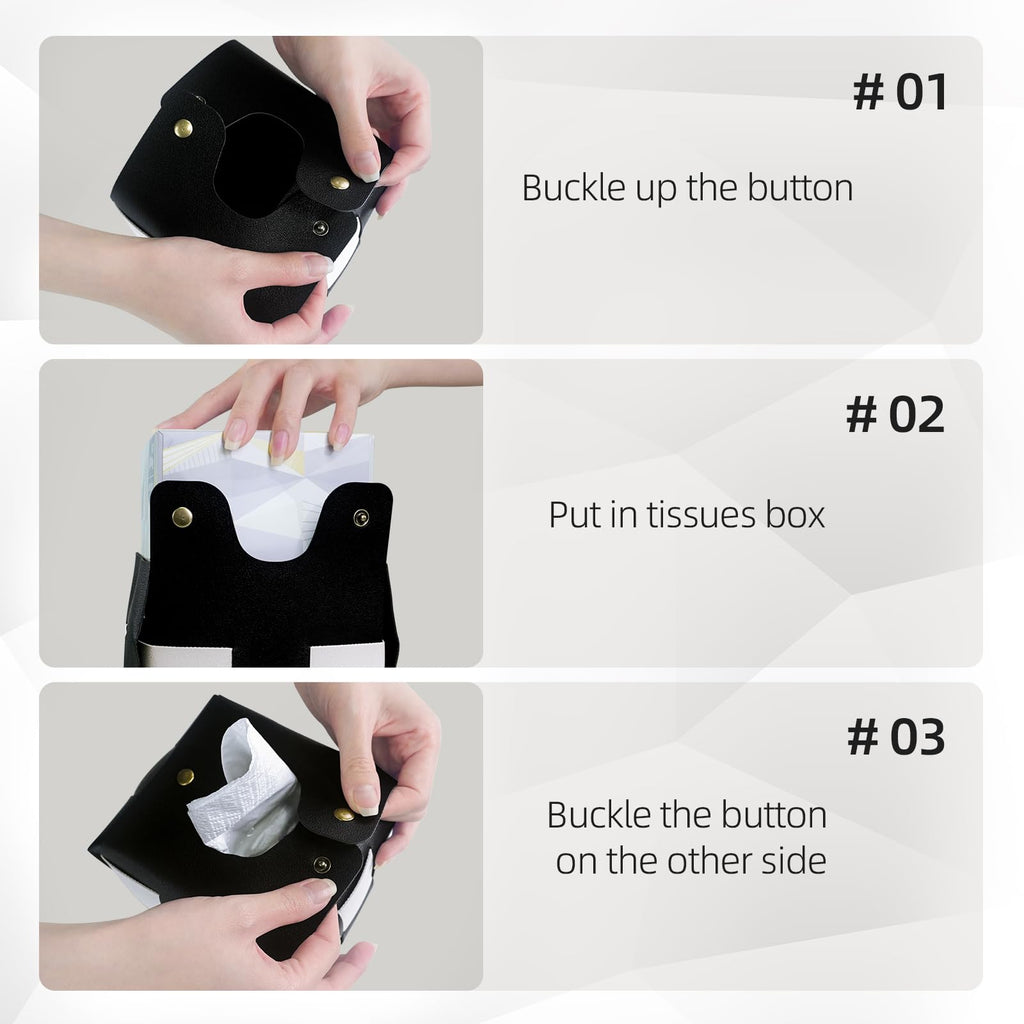 # 01

Buckle up the button

# 02

Put in tissues box

# 03

Buckle the button on the other side