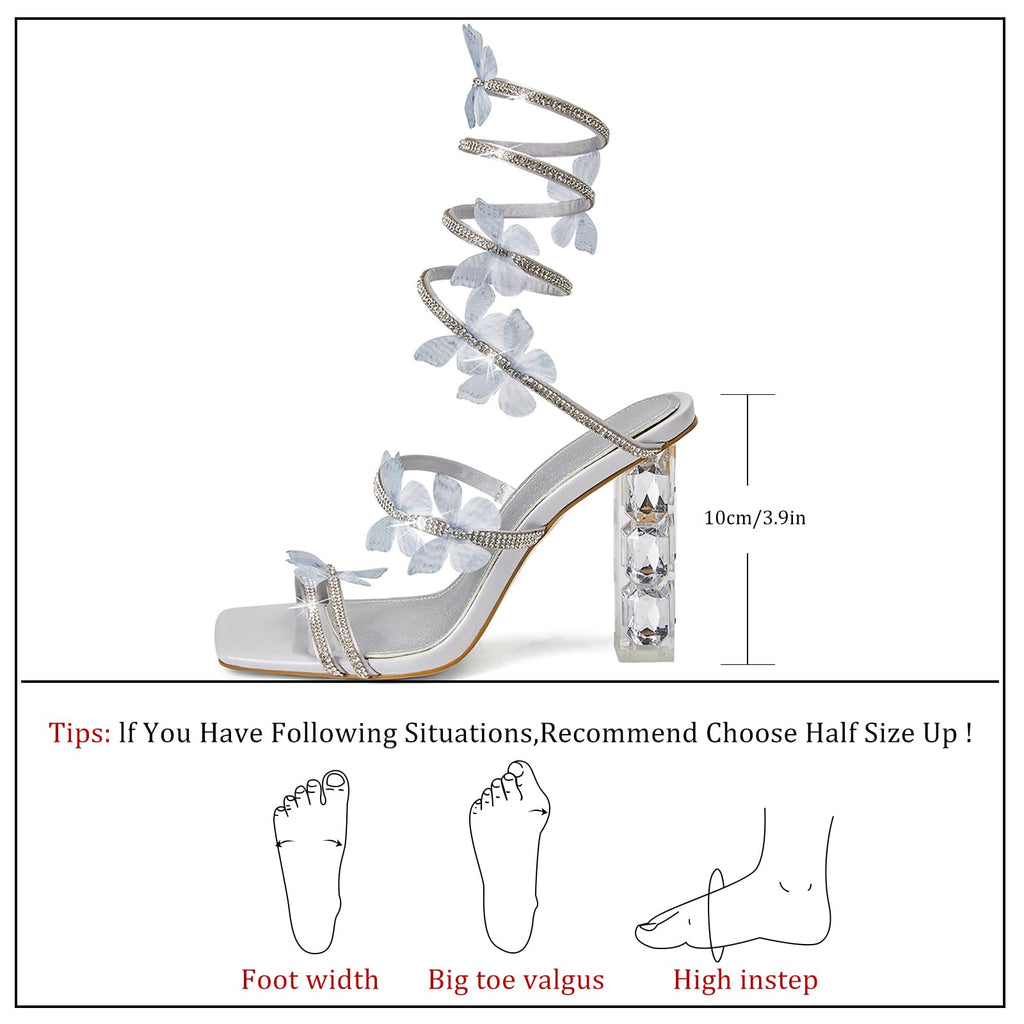 10cm/3.9in

Tips: lf You Have Following Situations,Recommend Choose Half Size Up !

Foot width

Big toe valgus

High instep