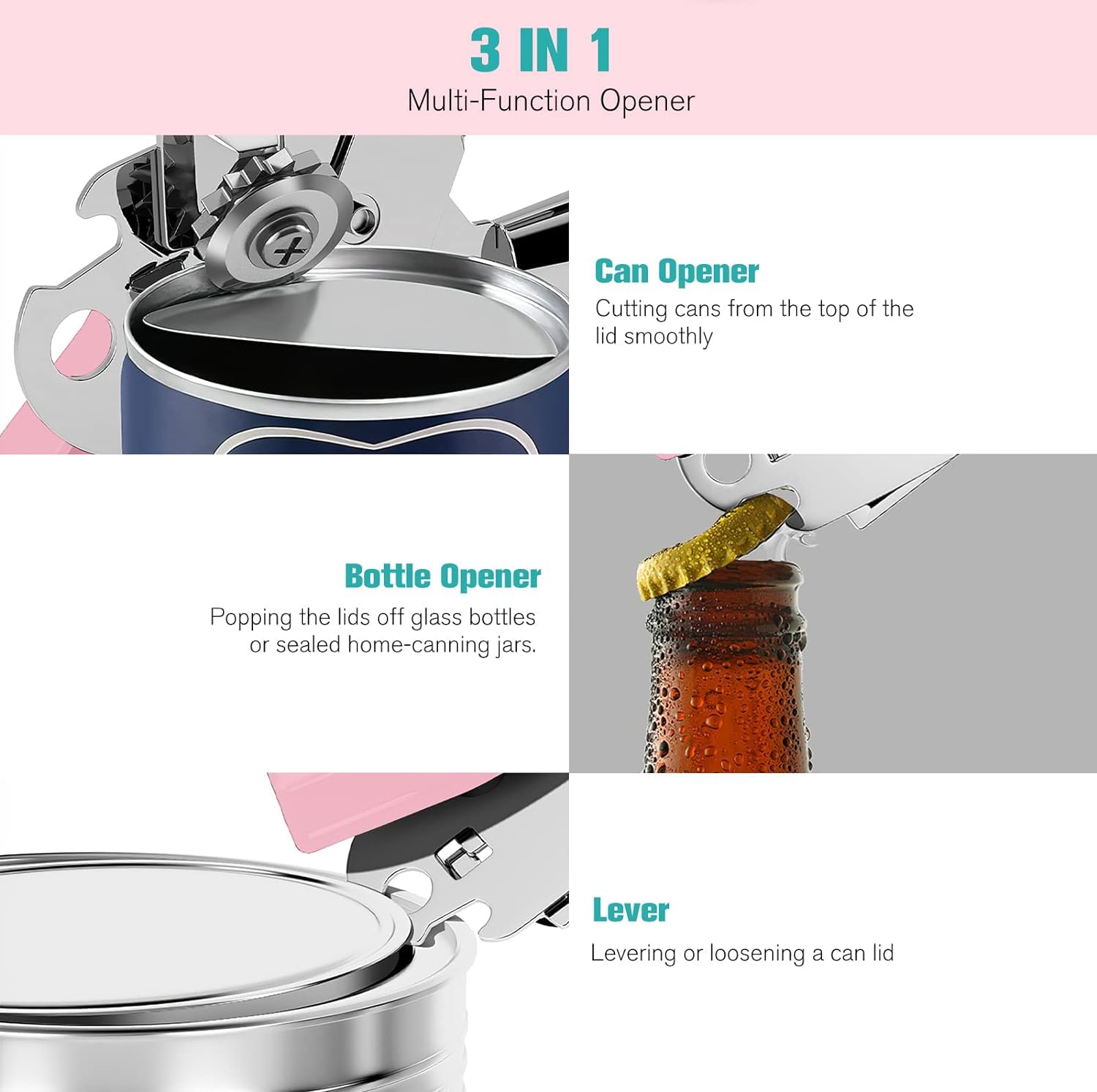 3 IN 1
Multi-Function Opener

Can Opener
Cutting cans from the top of the lid smoothly

Bottle Opener
Popping the lids off glass bottles or sealed home-canning jars.

Lever
Levering or loosening a can lid