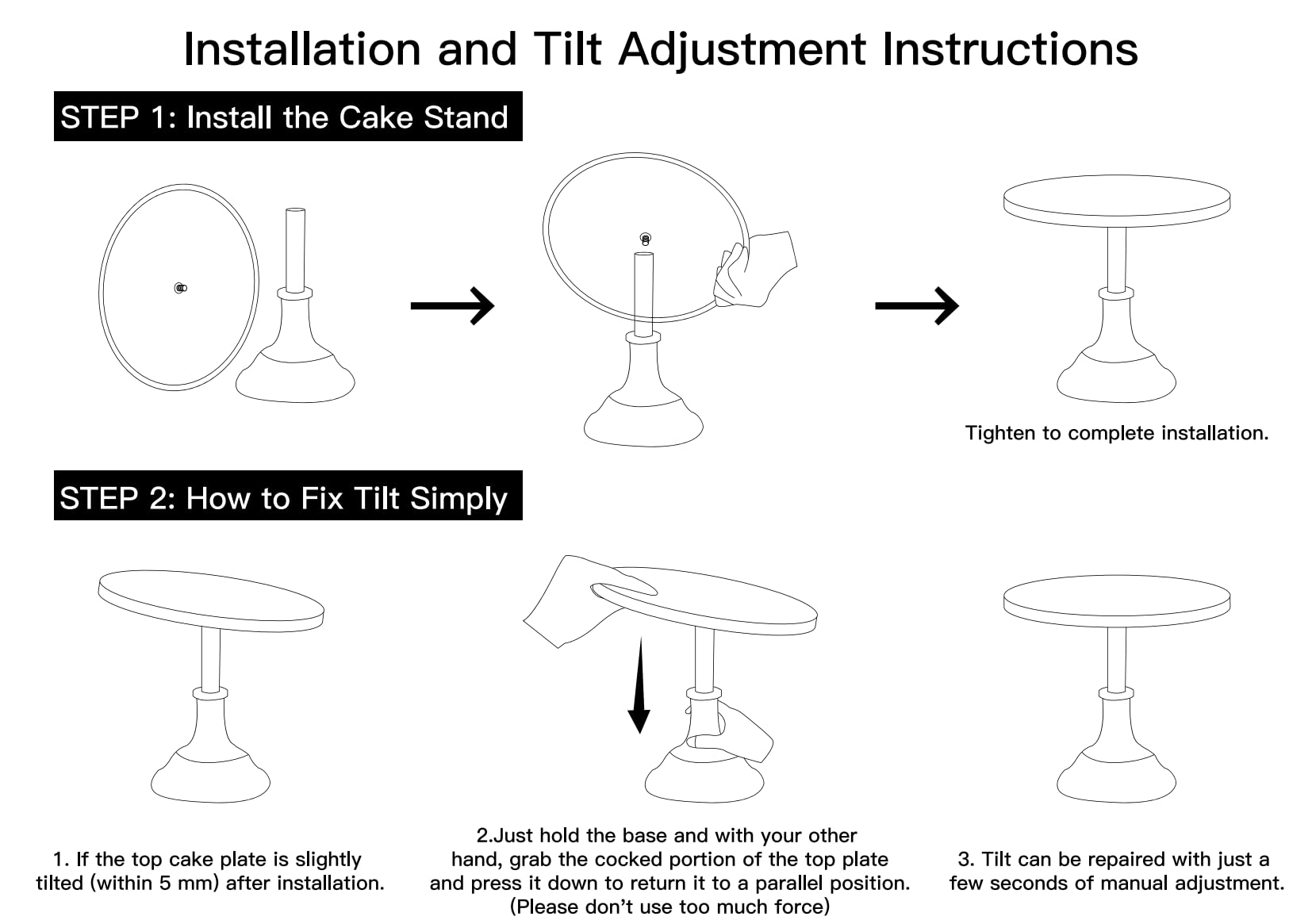 Installation and Tilt Adjustment Instructions

STEP 1: Install the Cake Stand

Tighten to complete installation.

STEP 2: How to Fix Tilt Simply

1. If the top cake plate is slightly tilted (within 5 mm) after installation.

2.Just hold the base and with your other hand, grab the cocked portion of the top plate and press it down to return it to a parallel position. (Please don't use too much force)

3. Tilt can be repaired with just a few seconds of manual adjustment.