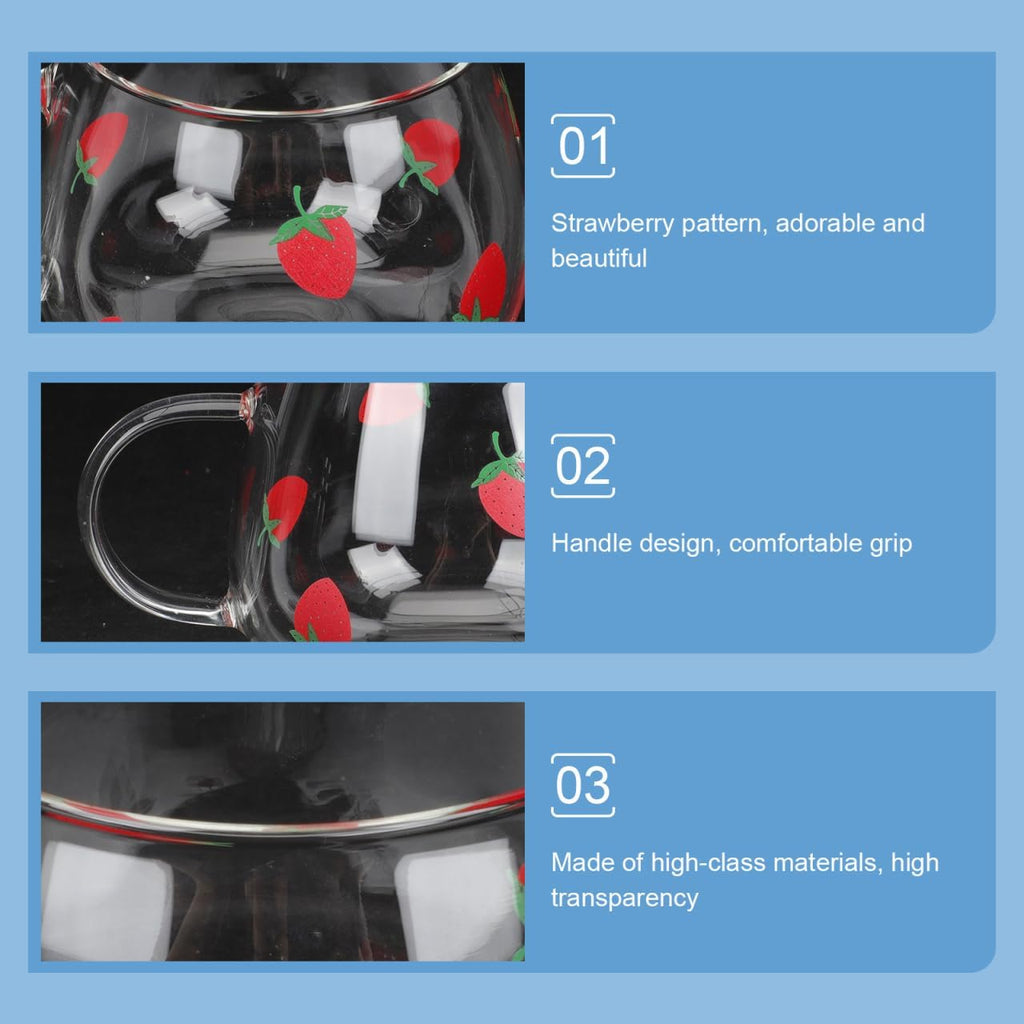 01

Strawberry pattern, adorable and beautiful

02

Handle design, comfortable grip

03

Made of high-class materials, high transparency