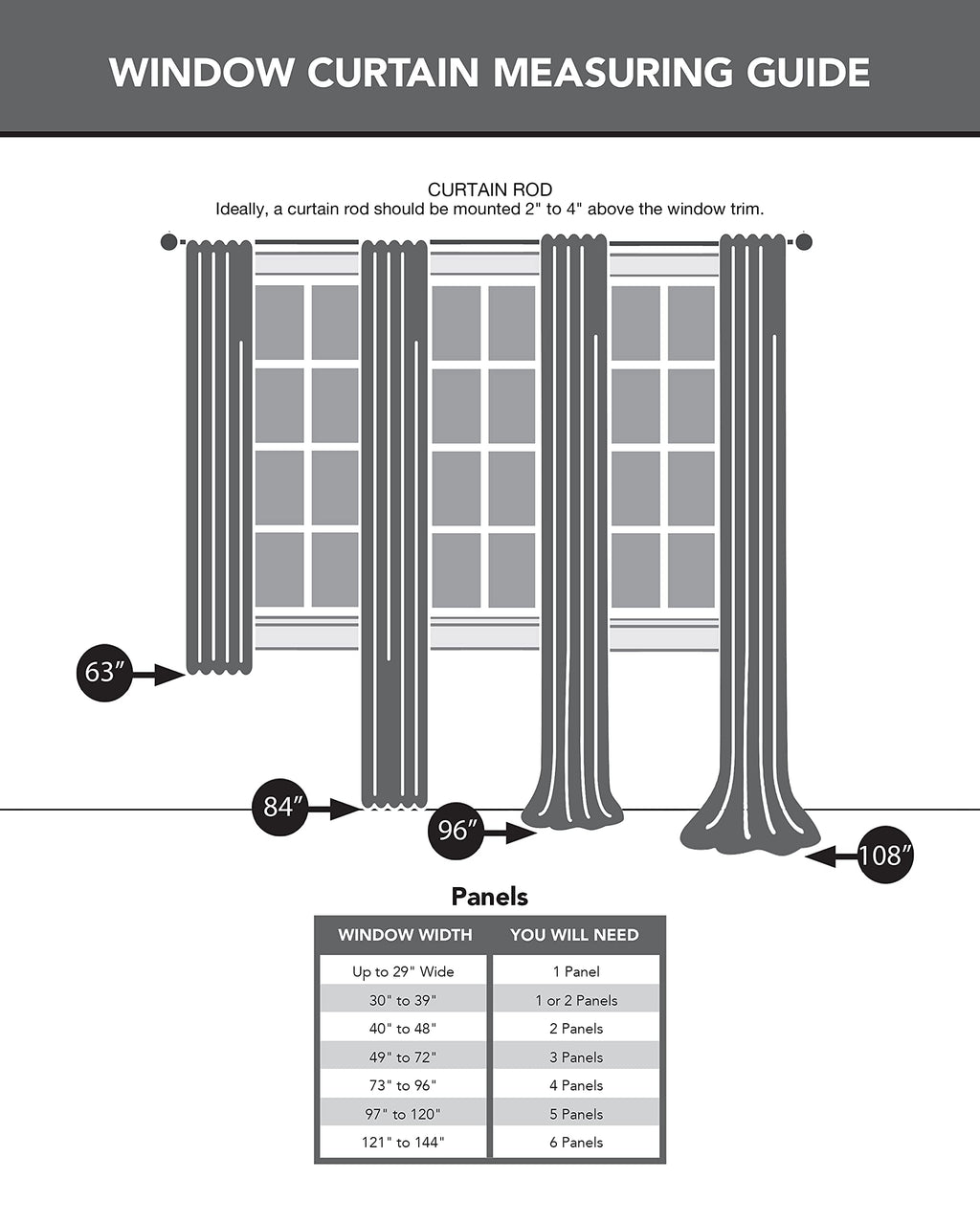 WINDOW CURTAIN MEASURING GUIDE

CURTAIN ROD
Ideally, a curtain rod should be mounted 2" to 4" above the window trim.

63″

84″

96″

108″

Panels

| WINDOW WIDTH | YOU WILL NEED |
|---|---|
| Up to 29" Wide | 1 Panel |
| 30" to 39" | 1 or 2 Panels |
| 40" to 48" | 2 Panels |
| 49" to 72" | 3 Panels |
| 73" to 96" | 4 Panels |
| 97" to 120" | 5 Panels |
| 121" to 144" | 6 Panels |