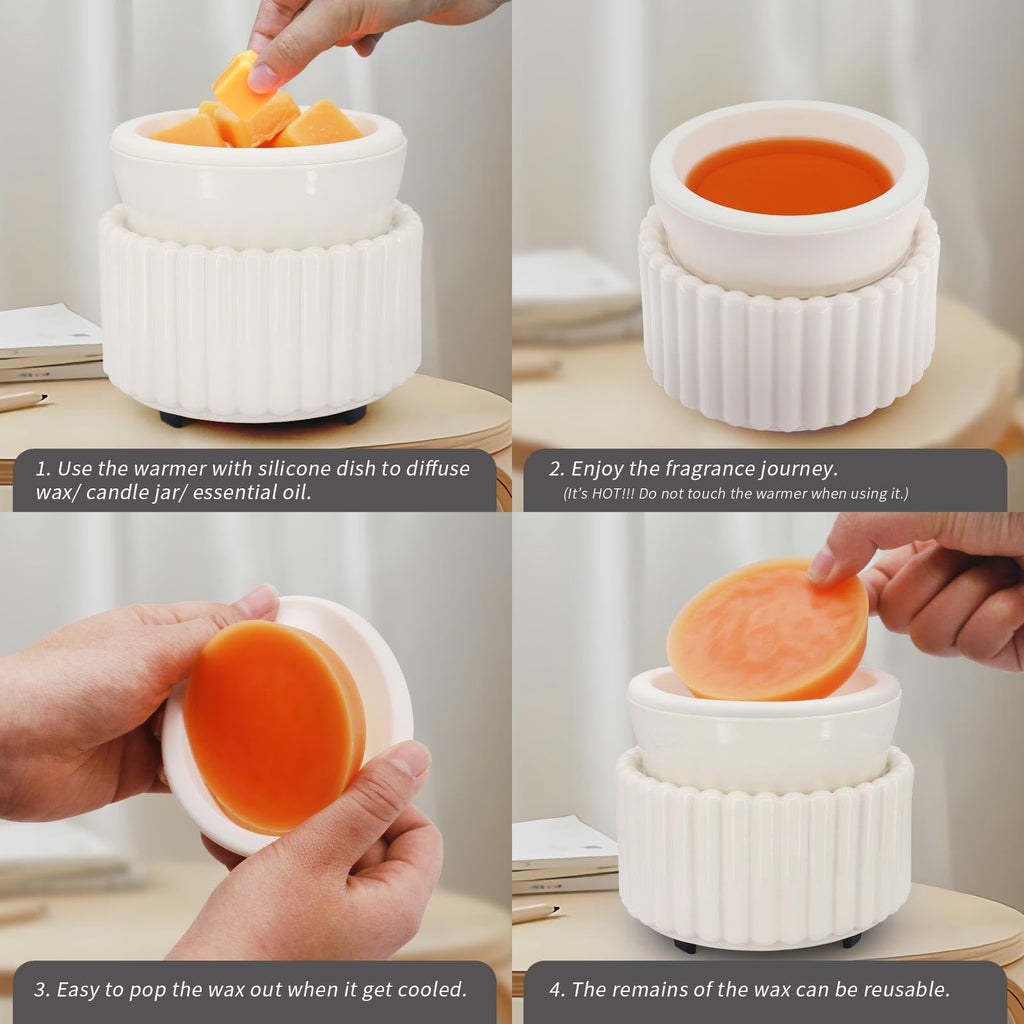 1. Use the warmer with silicone dish to diffuse wax/ candle jar/ essential oil.

2. Enjoy the fragrance journey.
(It's HOT!!! Do not touch the warmer when using it.)

3. Easy to pop the wax out when it get cooled.

4. The remains of the wax can be reusable.