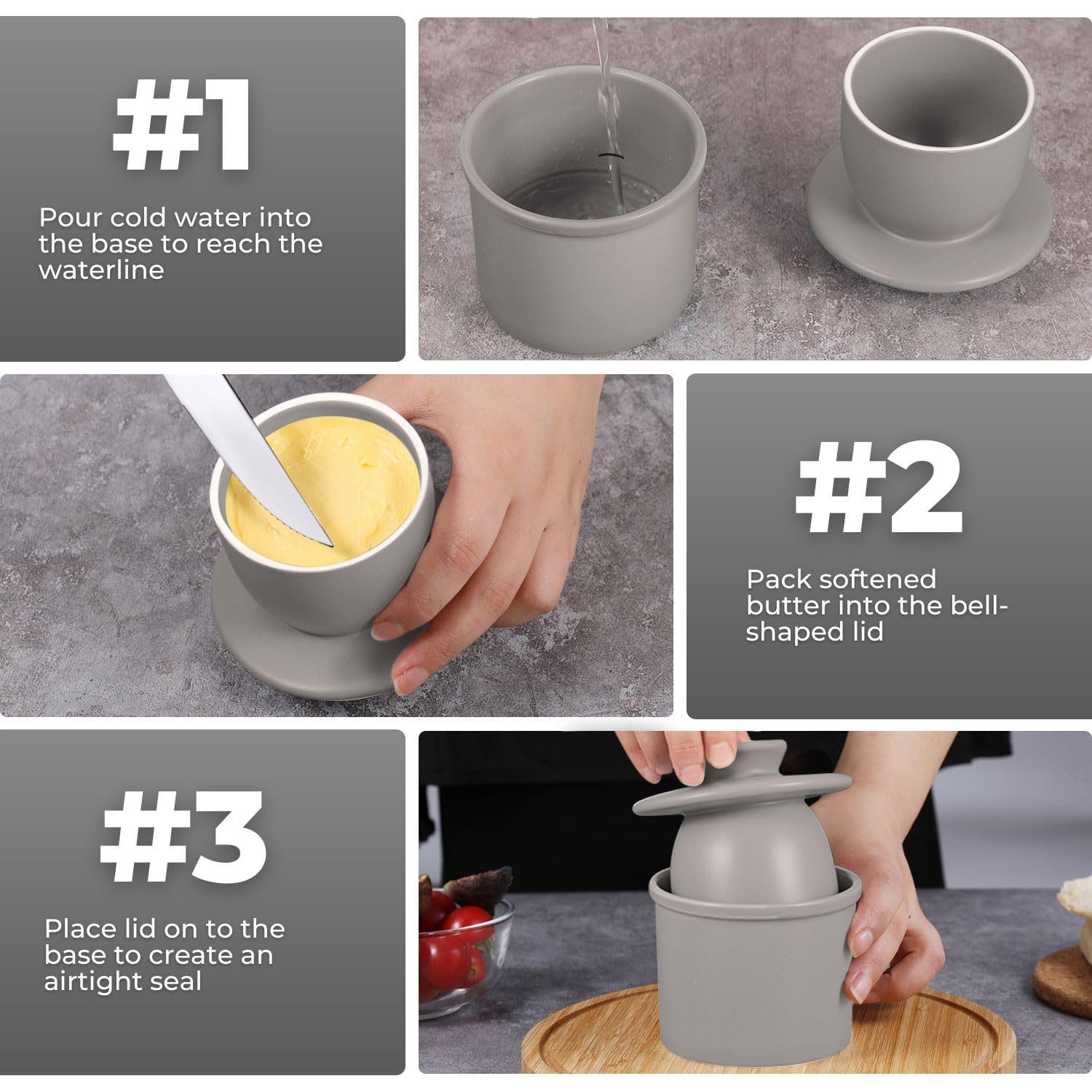 #1

Pour cold water into the base to reach the waterline

#2

Pack softened butter into the bell-shaped lid

#3

Place lid on to the base to create an airtight seal