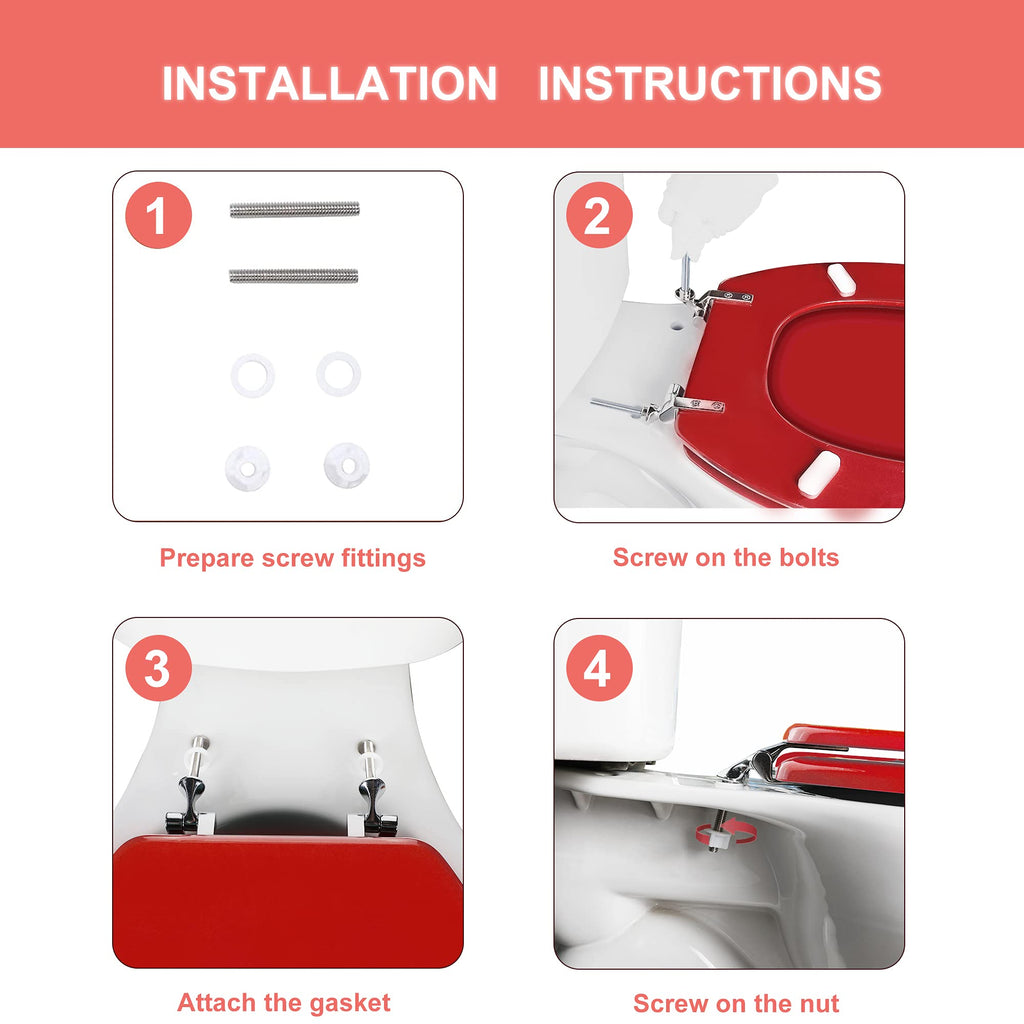 INSTALLATION INSTRUCTIONS

1

Prepare screw fittings

2

Screw on the bolts

3

Attach the gasket

4

Screw on the nut