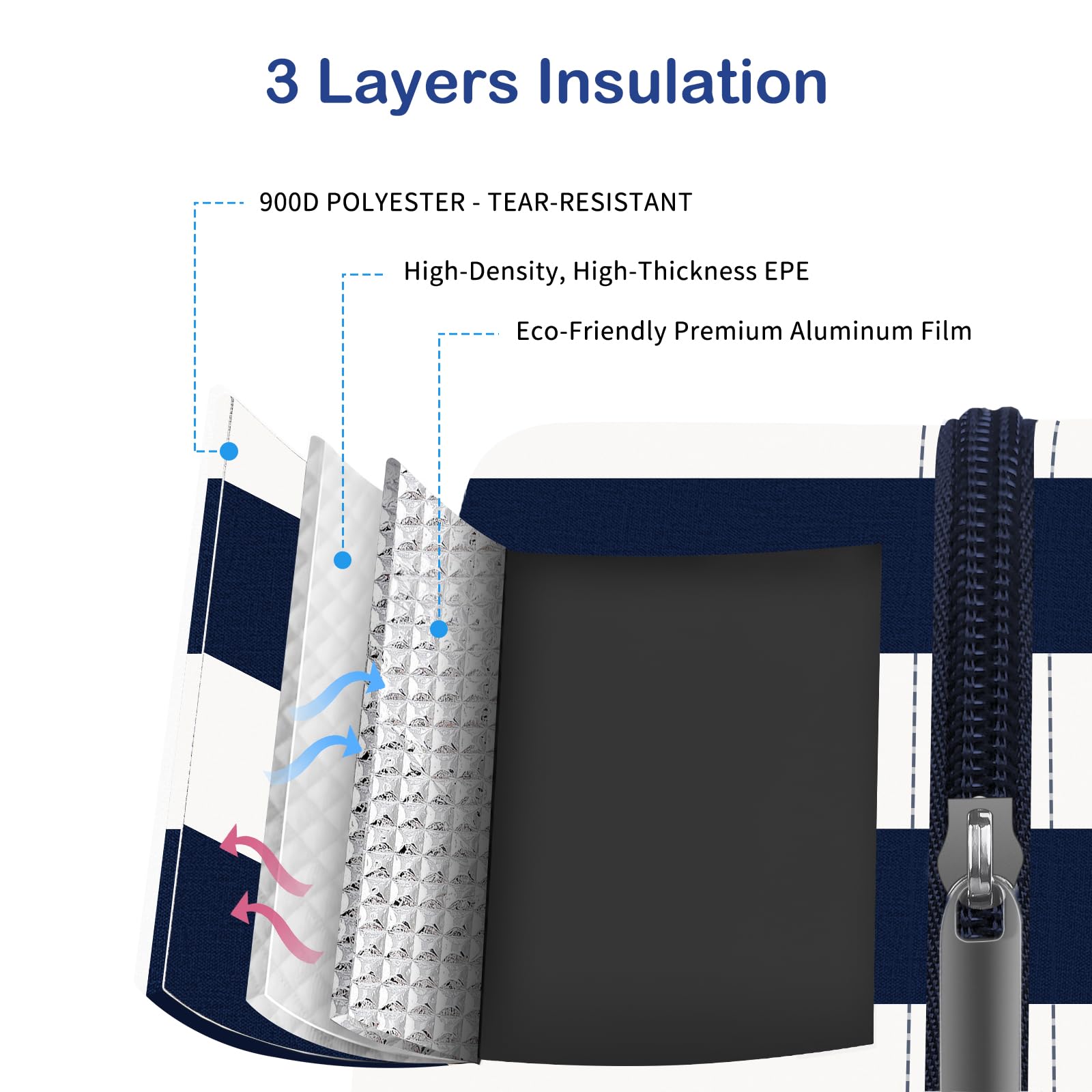 3 Layers Insulation

900D POLYESTER - TEAR-RESISTANT

High-Density, High-Thickness EPE

Eco-Friendly Premium Aluminum Film