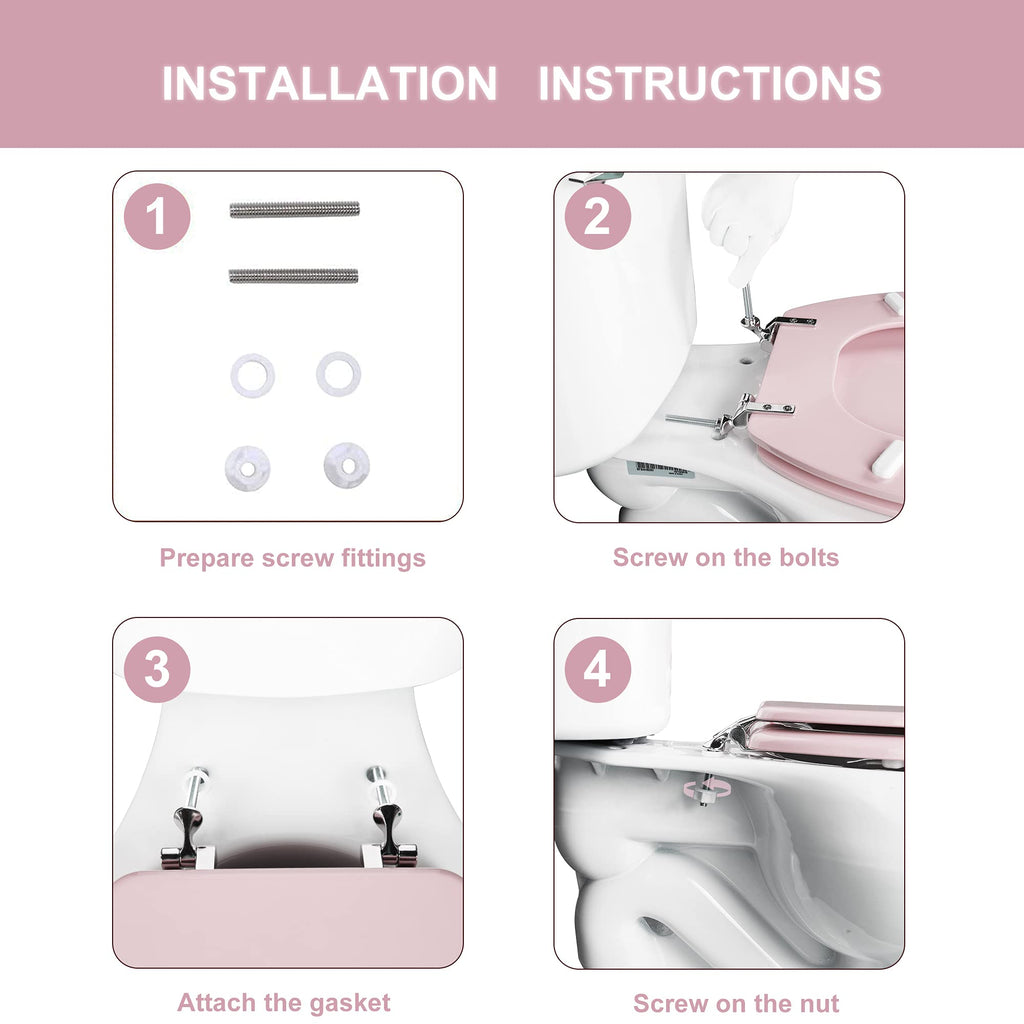 INSTALLATION INSTRUCTIONS

1

Prepare screw fittings

2

Screw on the bolts

3

Attach the gasket

4

Screw on the nut