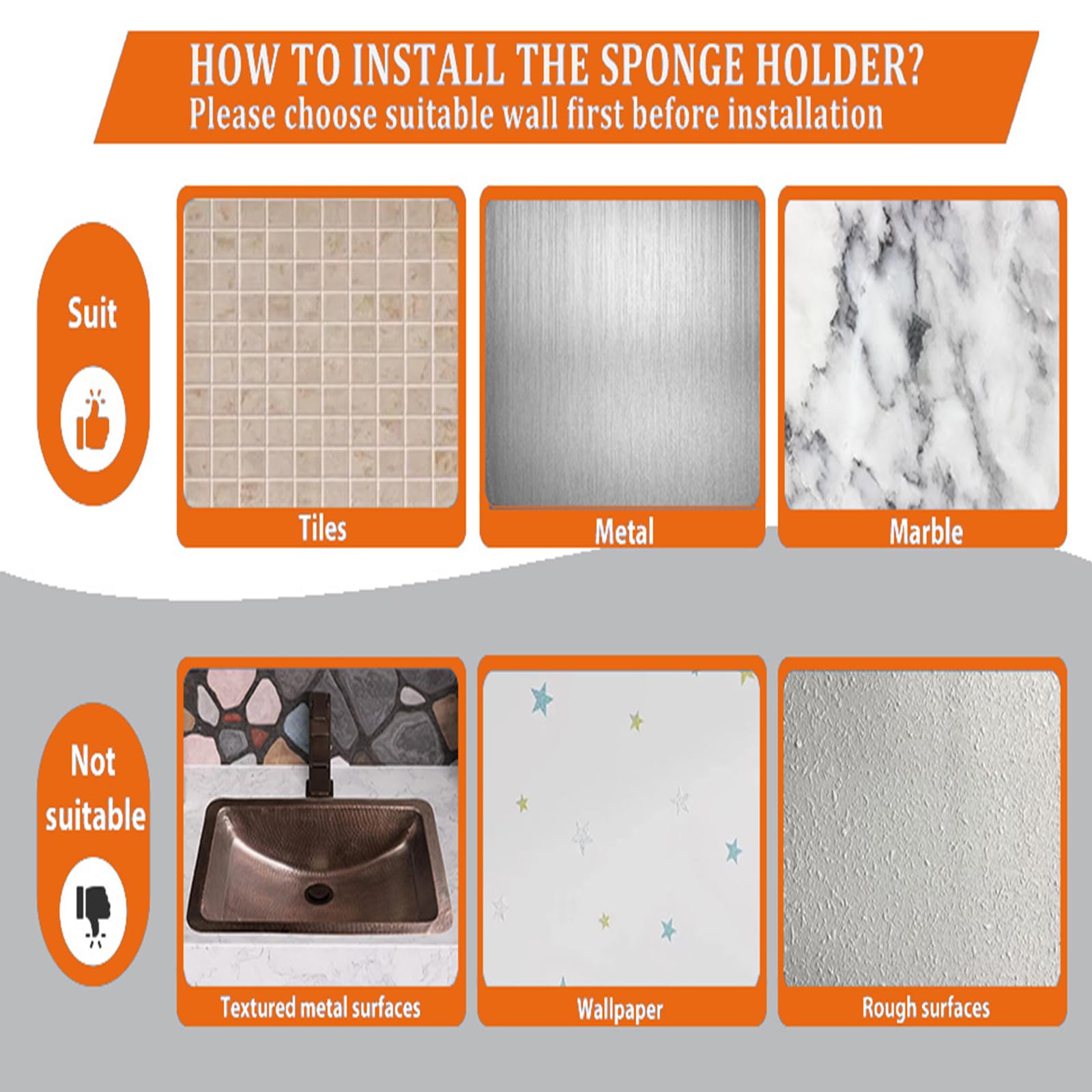 HOW TO INSTALL THE SPONGE HOLDER?
Please choose suitable wall first before installation

Suit

Tiles

Metal

Marble

Not suitable

Textured metal surfaces

Wallpaper

Rough surfaces