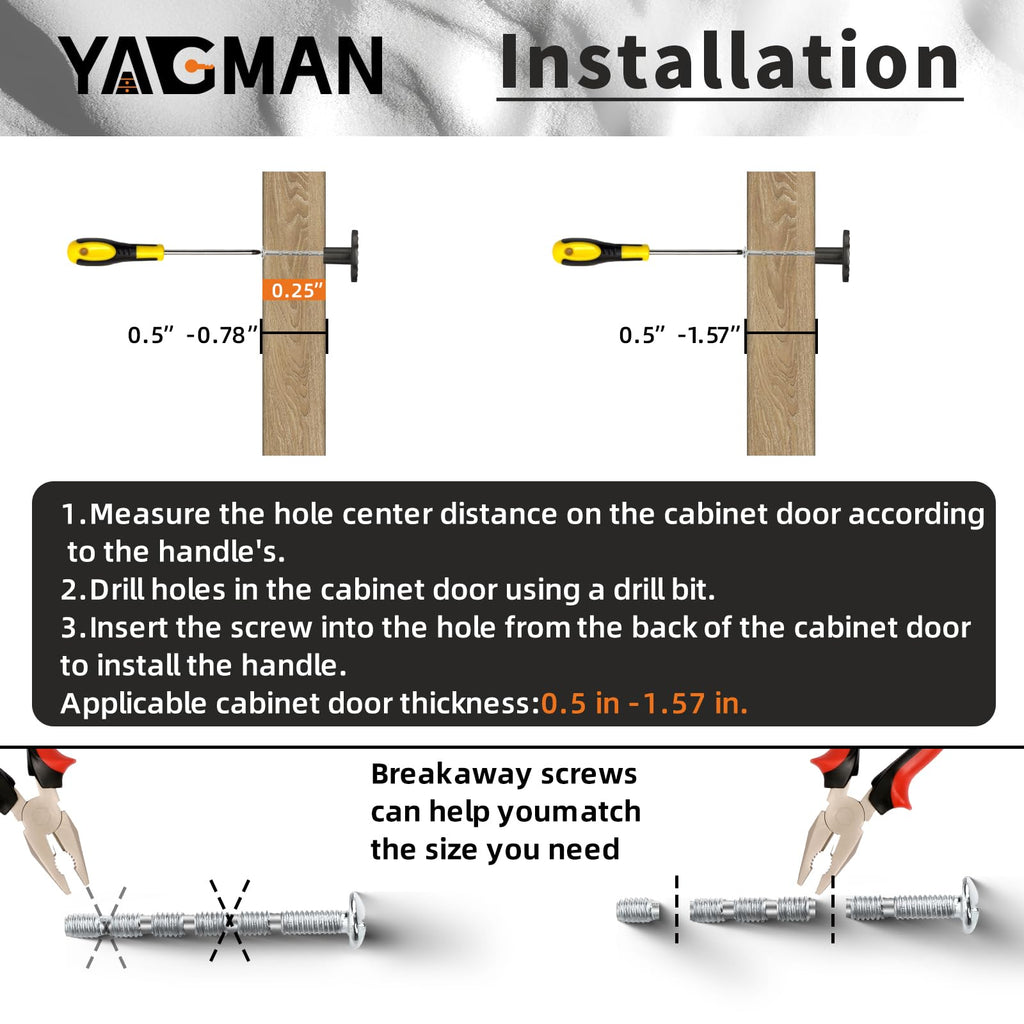 YAGMAN

Installation

0.25"

0.5" -0.78"

0.5" -1.57"

1.Measure the hole center distance on the cabinet door according to the handle's.
2.Drill holes in the cabinet door using a drill bit.
3.Insert the screw into the hole from the back of the cabinet door to install the handle.
Applicable cabinet door thickness:0.5 in -1.57 in.

Breakaway screws can help youmatch the size you need