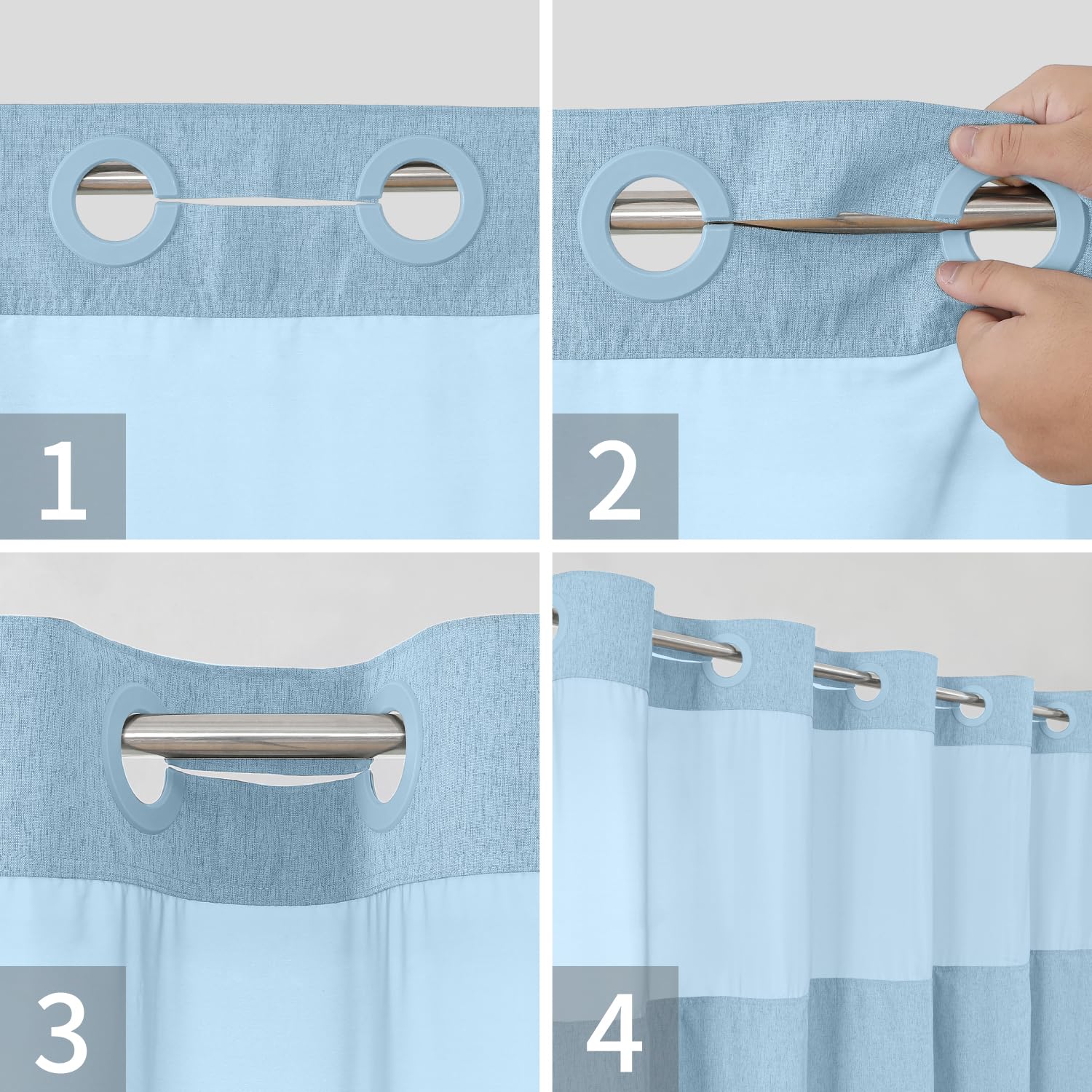 1

2

3

4