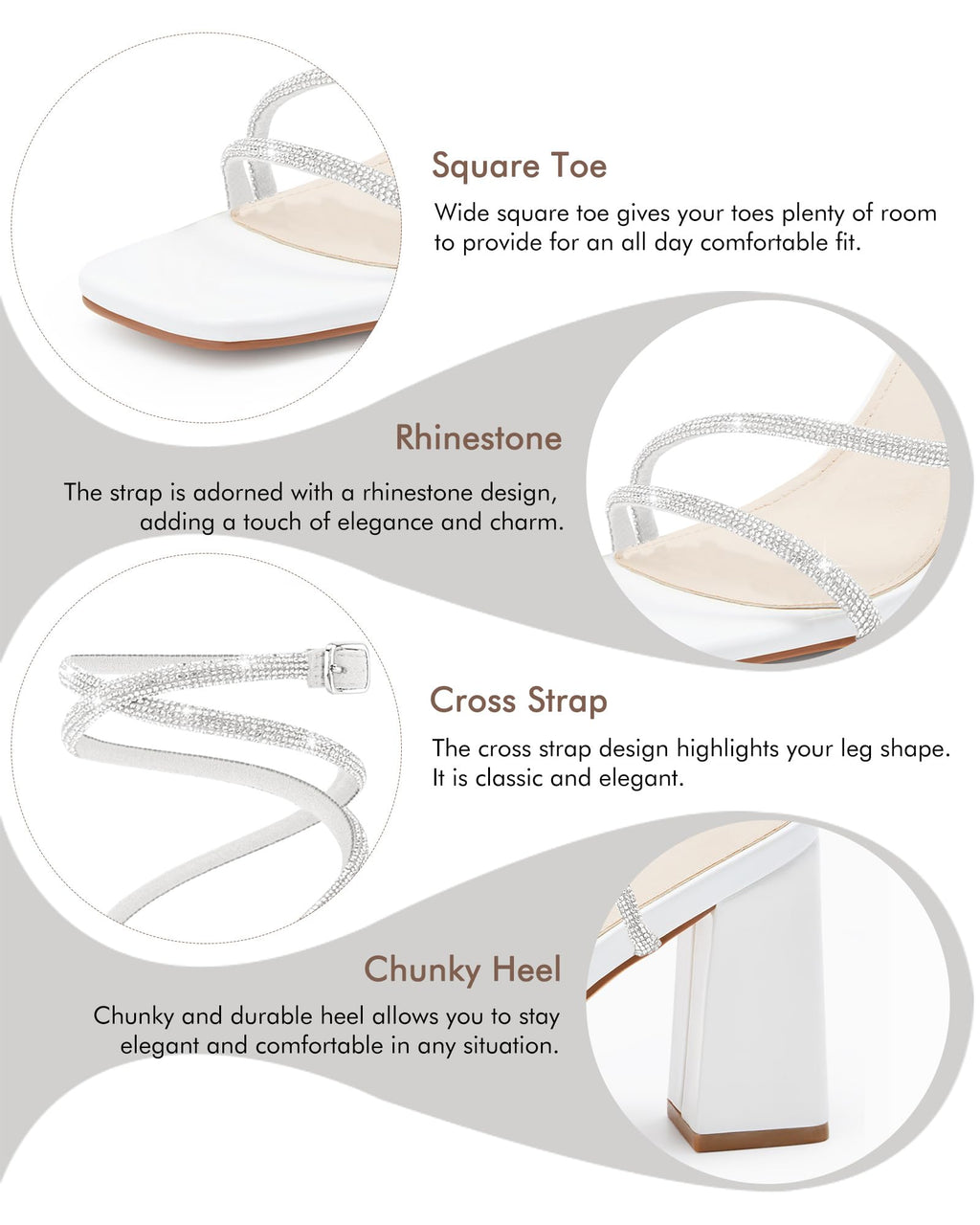 Square Toe

Wide square toe gives your toes plenty of room to provide for an all day comfortable fit.

Rhinestone

The strap is adorned with a rhinestone design, adding a touch of elegance and charm.

Cross Strap

The cross strap design highlights your leg shape. It is classic and elegant.

Chunky Heel

Chunky and durable heel allows you to stay elegant and comfortable in any situation.