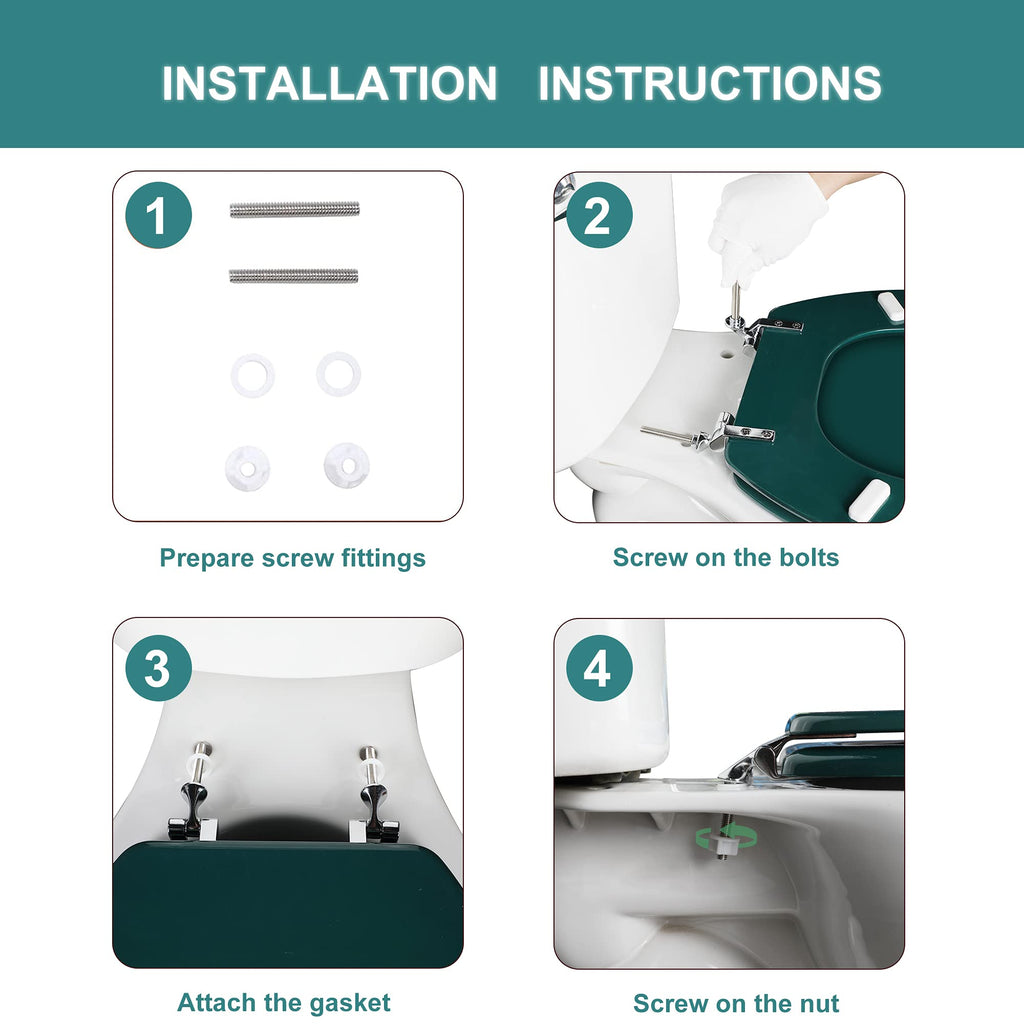 INSTALLATION INSTRUCTIONS

1

Prepare screw fittings

2

Screw on the bolts

3

Attach the gasket

4

Screw on the nut