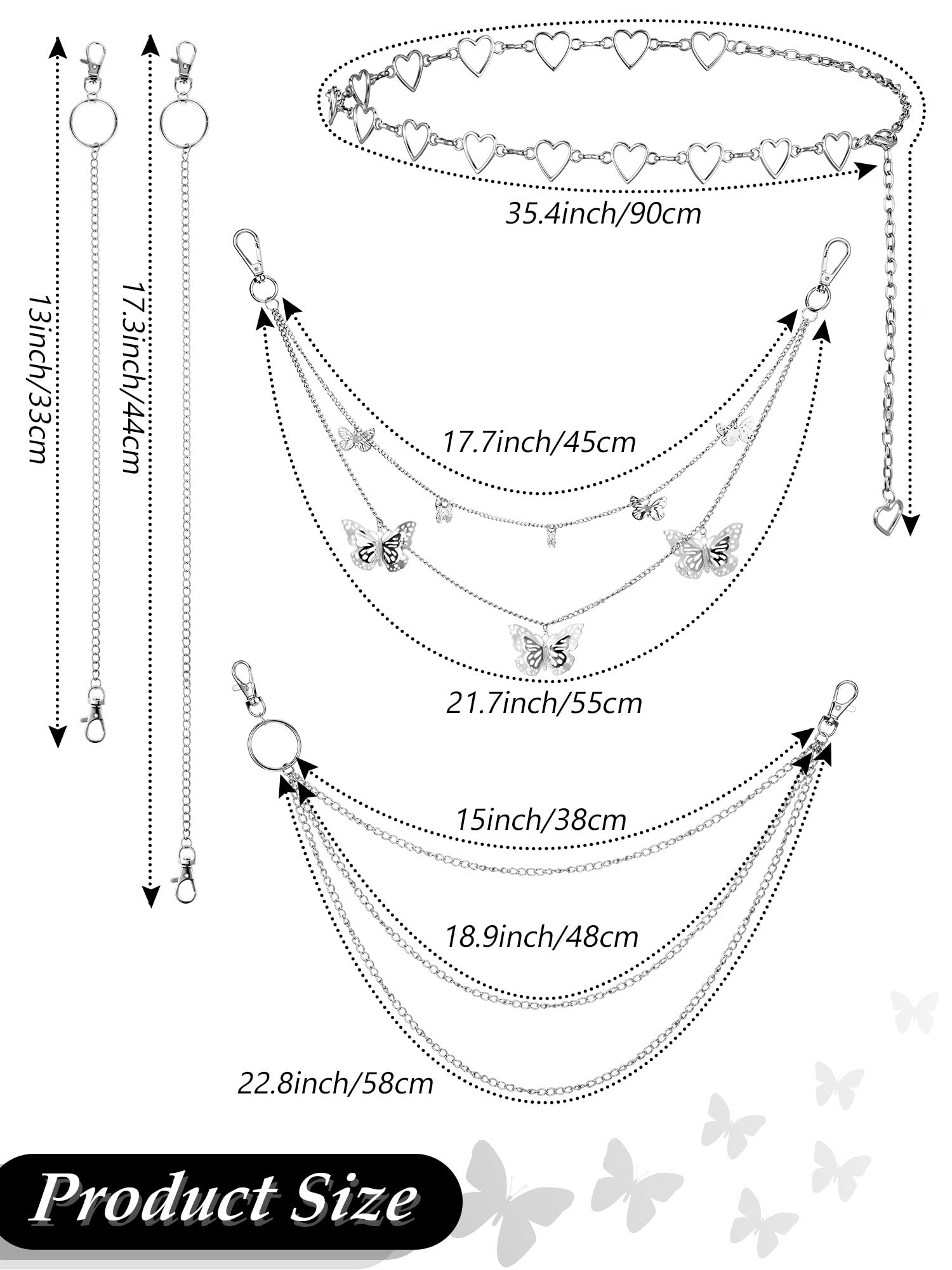 13inch/33cm

17.3inch/44cm

35.4inch/90cm

17.7inch/45cm

21.7inch/55cm

15inch/38cm

18.9inch/48cm

22.8inch/58cm

Product Size