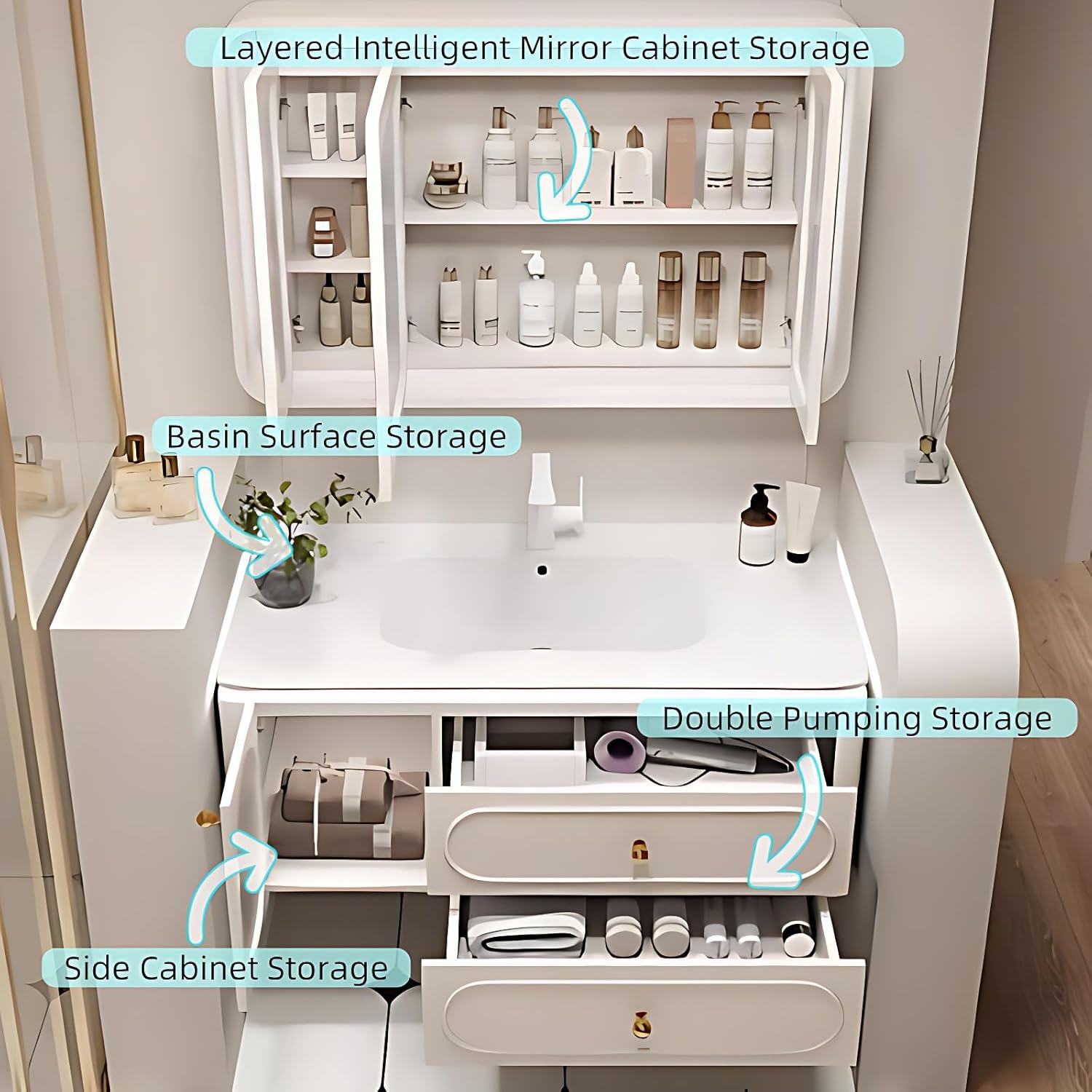 Layered Intelligent Mirror Cabinet Storage

Basin Surface Storage

Double Pumping Storage

Side Cabinet Storage