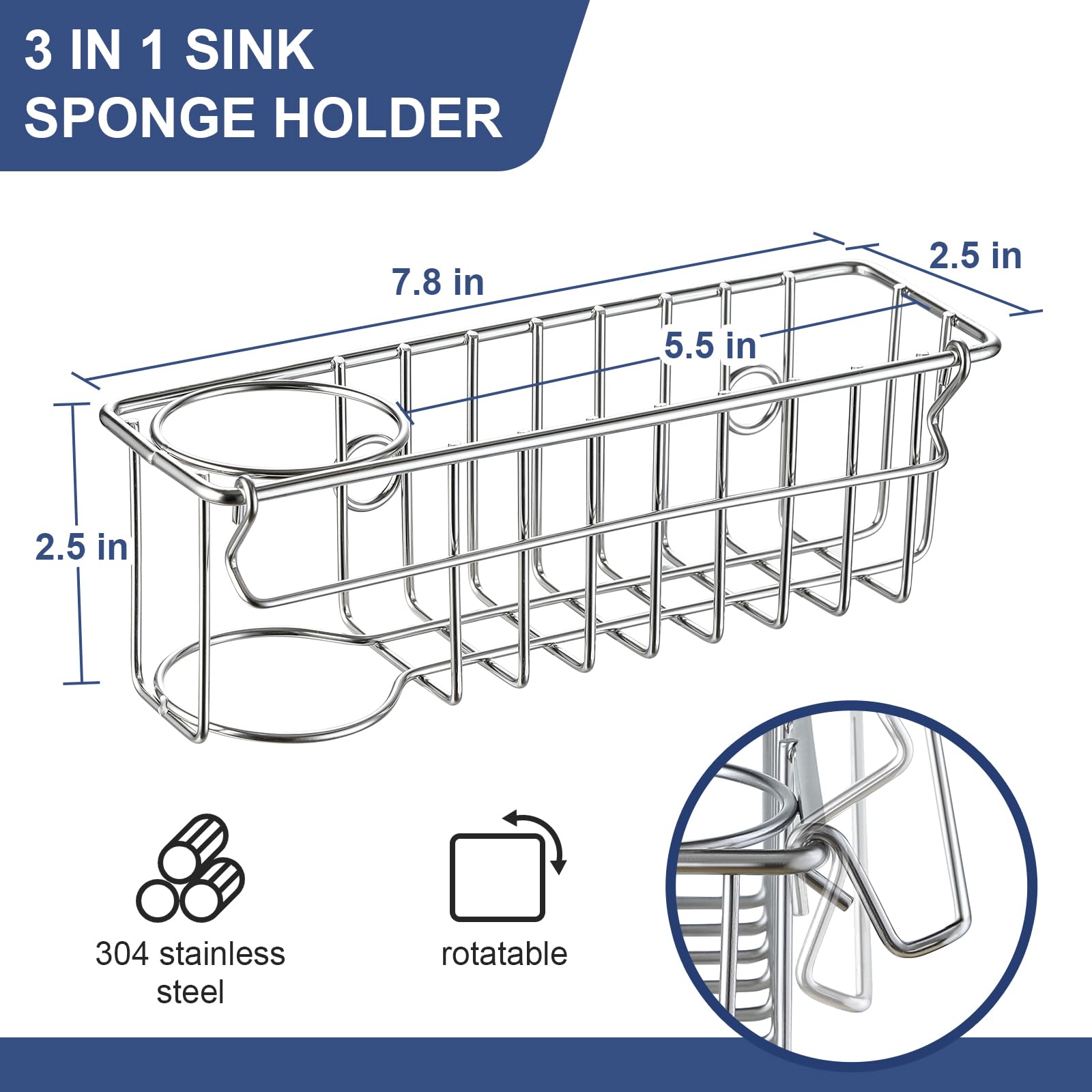 3 IN 1 SINK SPONGE HOLDER

7.8 in

2.5 in

5.5 in

2.5 in

304 stainless steel

rotatable