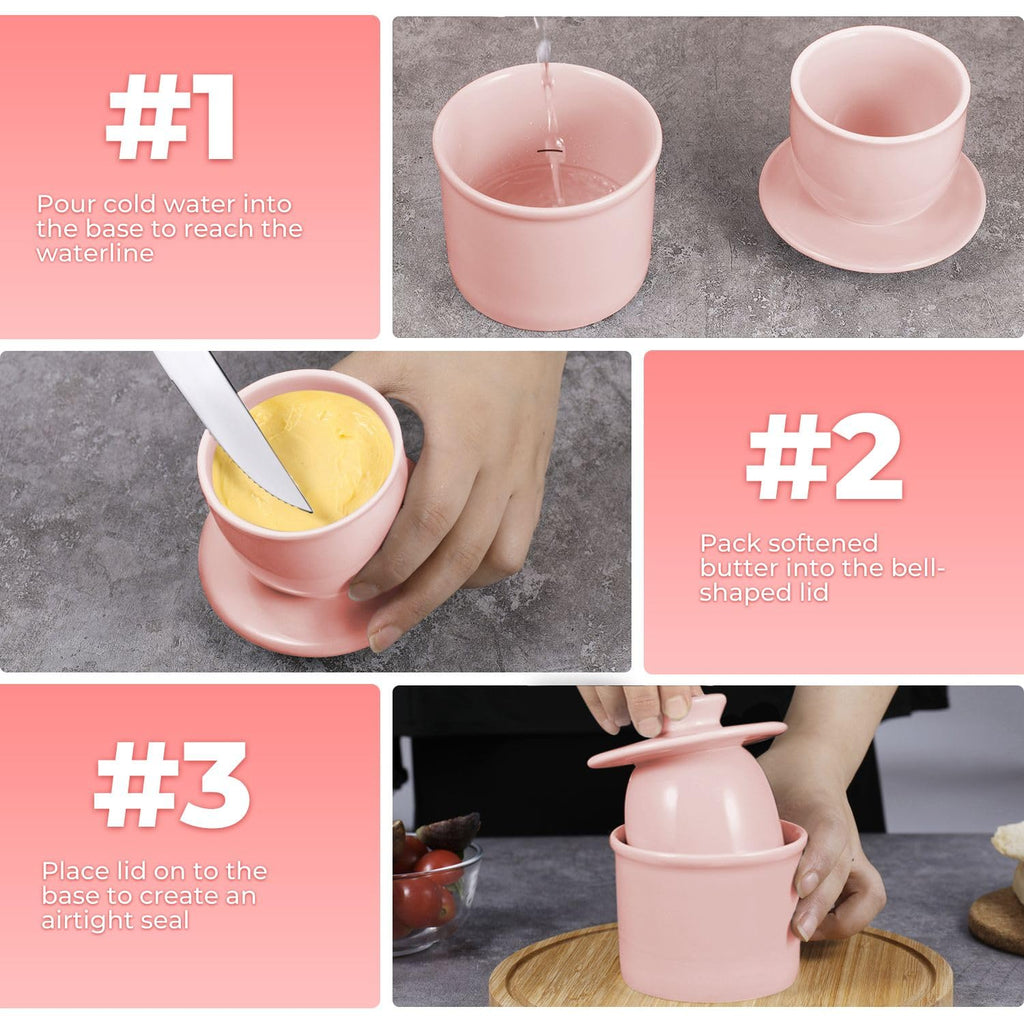 #1

Pour cold water into the base to reach the waterline

#2

Pack softened butter into the bell-shaped lid

#3

Place lid on to the base to create an airtight seal