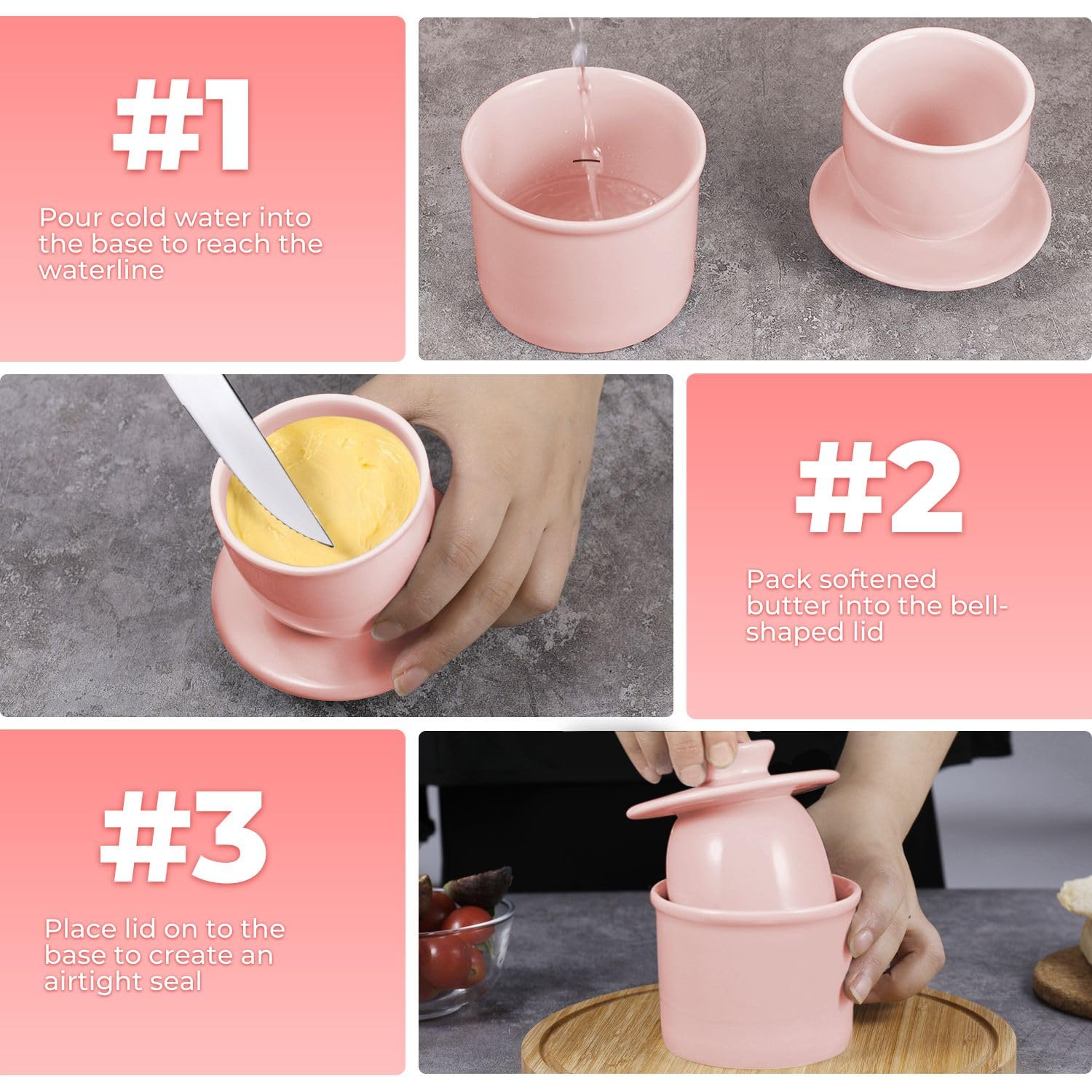 #1

Pour cold water into the base to reach the waterline

#2

Pack softened butter into the bell-shaped lid

#3

Place lid on to the base to create an airtight seal