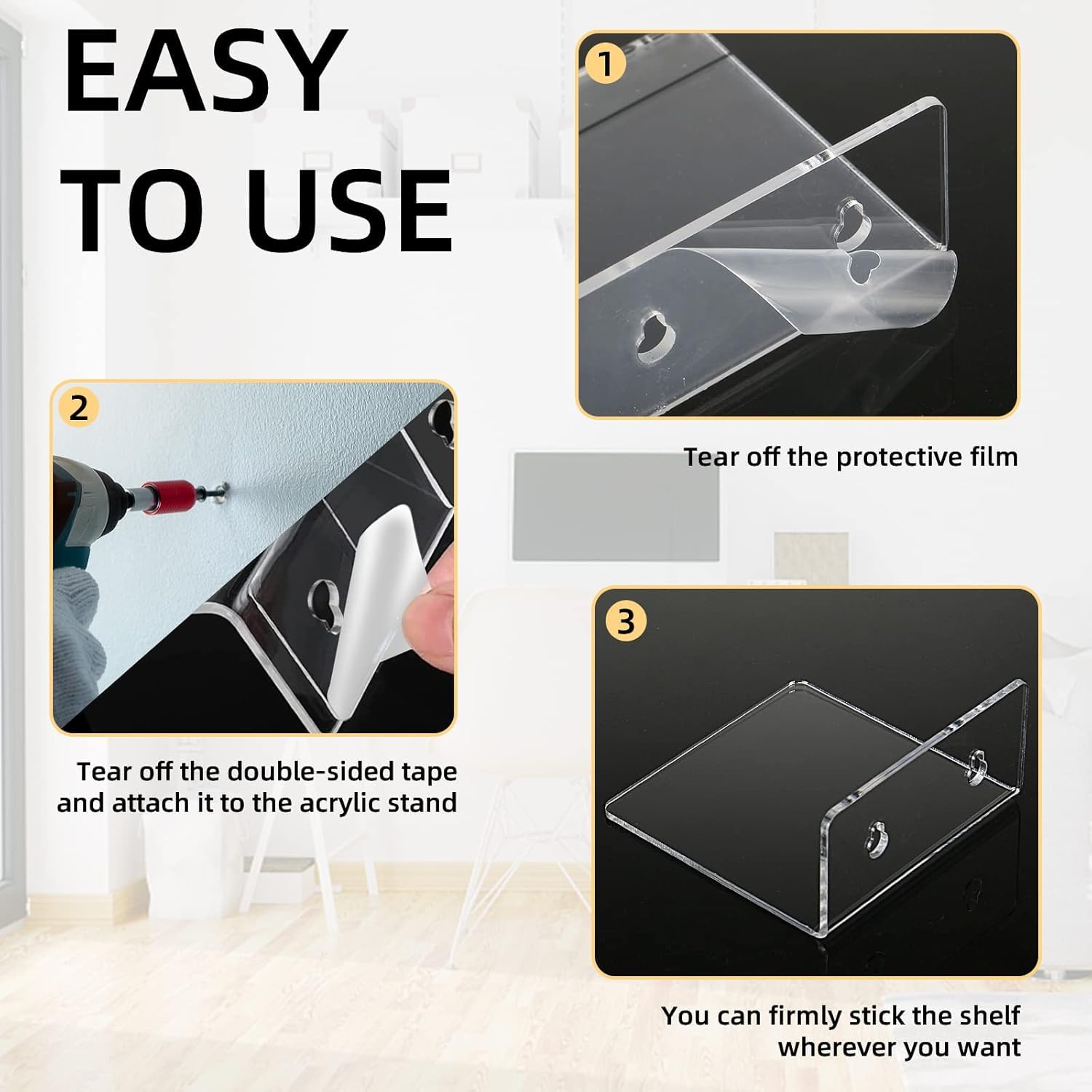 EASY TO USE

1

Tear off the protective film

2

Tear off the double-sided tape and attach it to the acrylic stand

3

You can firmly stick the shelf wherever you want