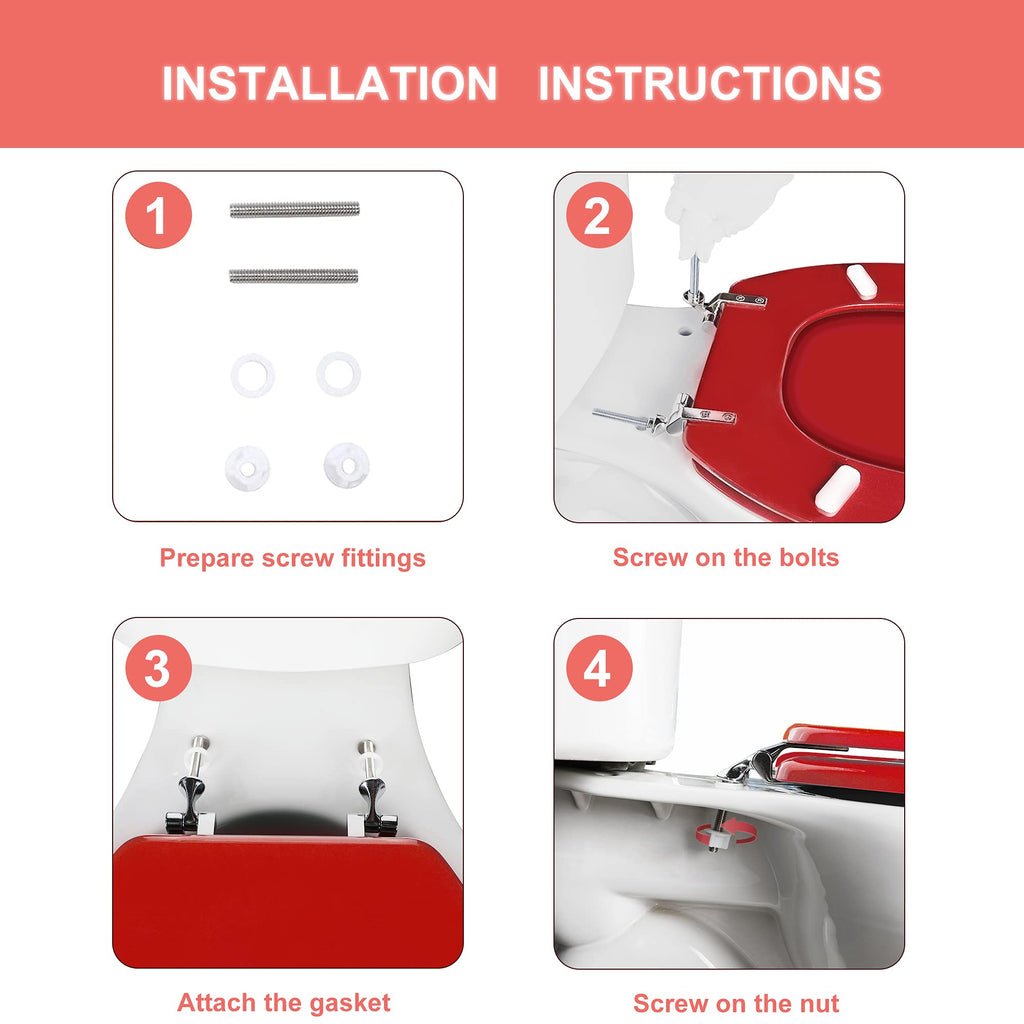 INSTALLATION INSTRUCTIONS

1

Prepare screw fittings

2

Screw on the bolts

3

Attach the gasket

4

Screw on the nut