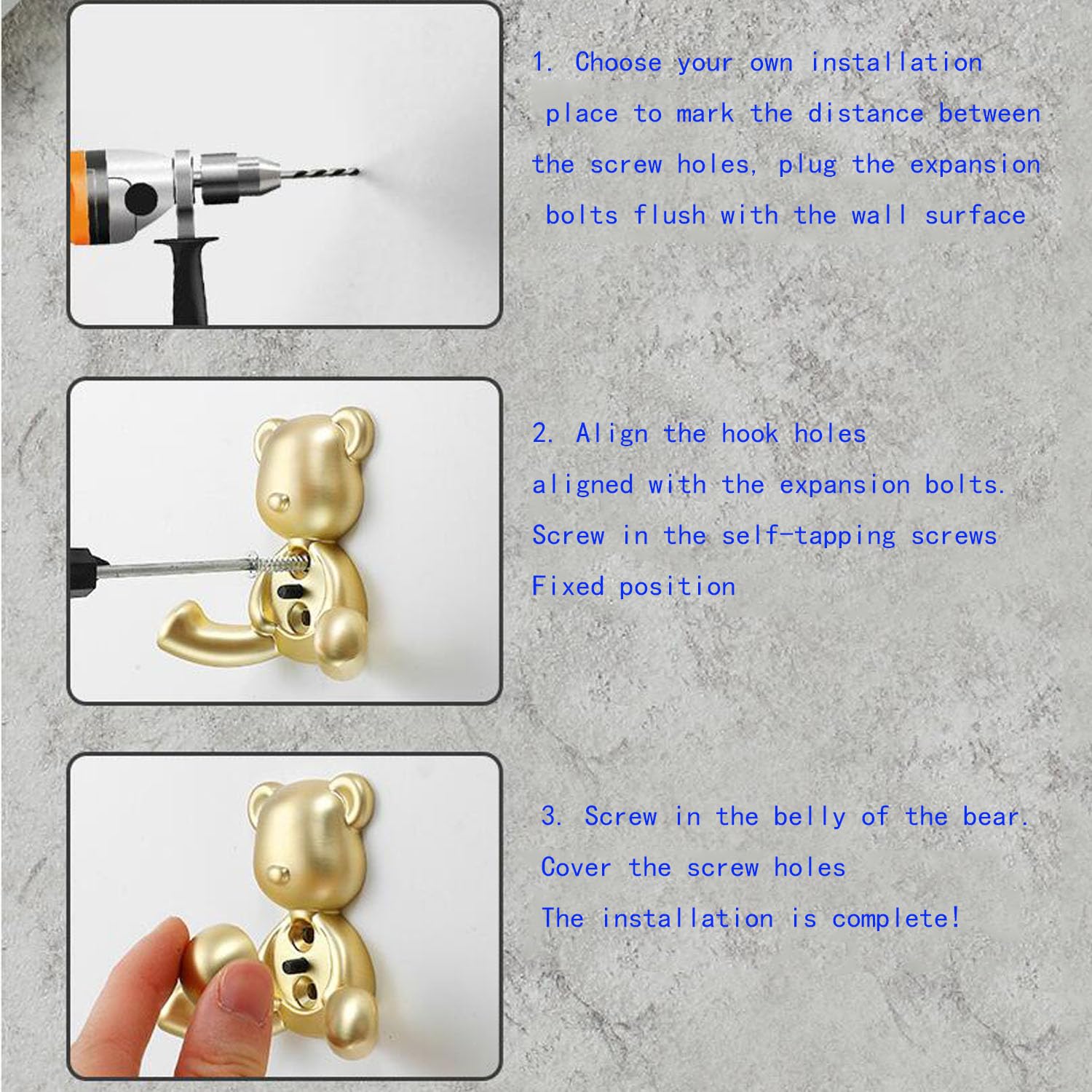 1. Choose your own installation place to mark the distance between the screw holes, plug the expansion bolts flush with the wall surface

2. Align the hook holes aligned with the expansion bolts. Screw in the self-tapping screws Fixed position

3. Screw in the belly of the bear. Cover the screw holes The installation is complete!