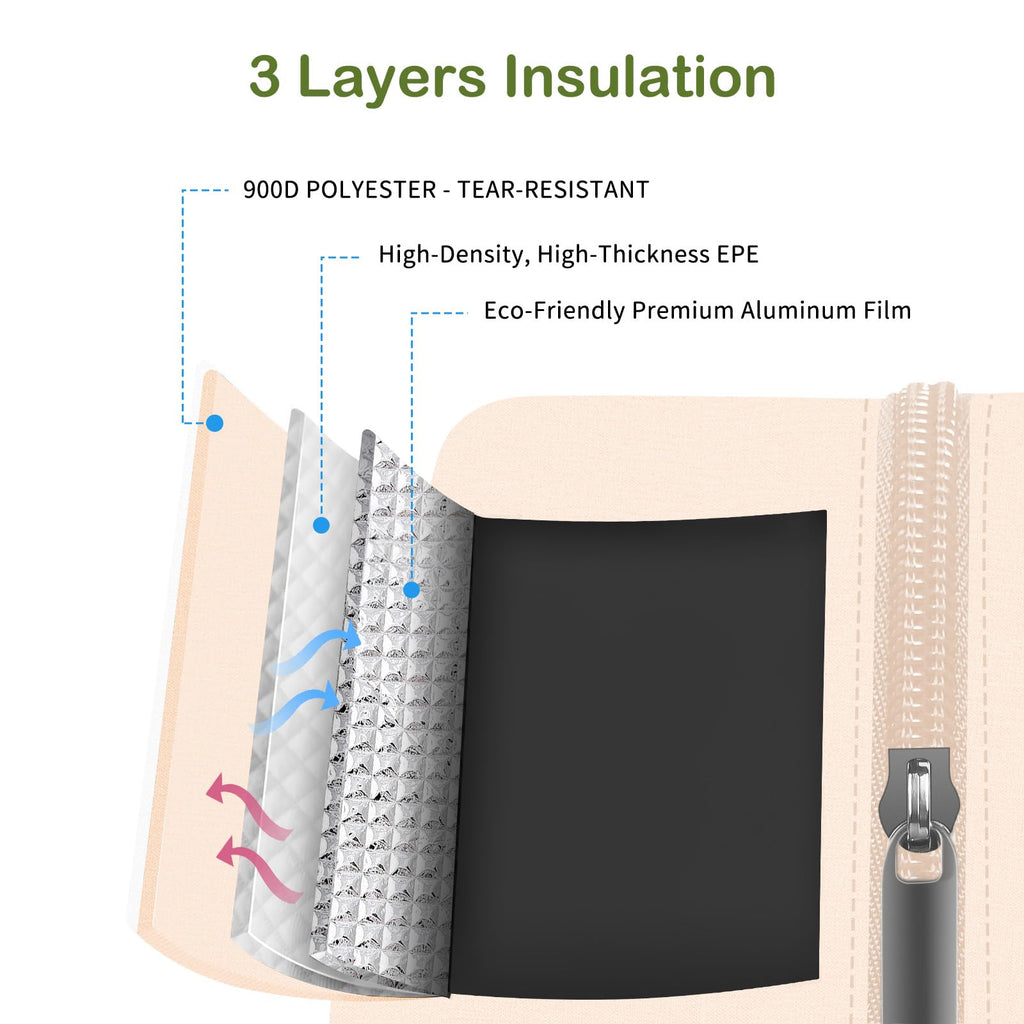 3 Layers Insulation

900D POLYESTER - TEAR-RESISTANT

High-Density, High-Thickness EPE

Eco-Friendly Premium Aluminum Film