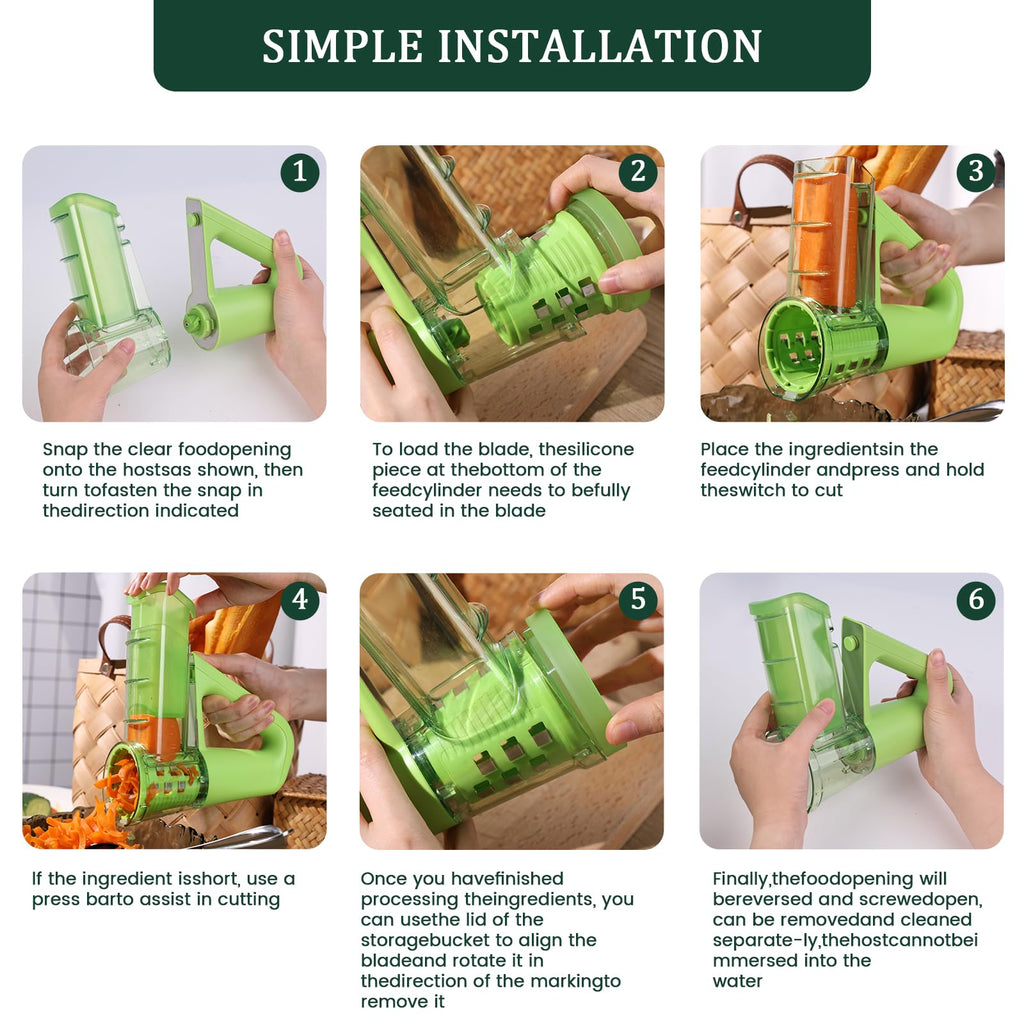 SIMPLE INSTALLATION

1

Snap the clear foodopening onto the hostsas shown, then turn tofasten the snap in thedirection indicated

2

To load the blade, thesilicone piece at thebottom of the feedcylinder needs to befully seated in the blade

3

Place the ingredientsin the feedcylinder andpress and hold theswitch to cut

4

If the ingredient isshort, use a press barto assist in cutting

5

Once you havefinished processing theingredients, you can usethe lid of the storagebucket to align the bladeand rotate it in thedirection of the markingto remove it

6

Finally,thefoodopening will bereversed and screwedopen, can be removedand cleaned separate-ly,thehostcannotbei mmersed into the water