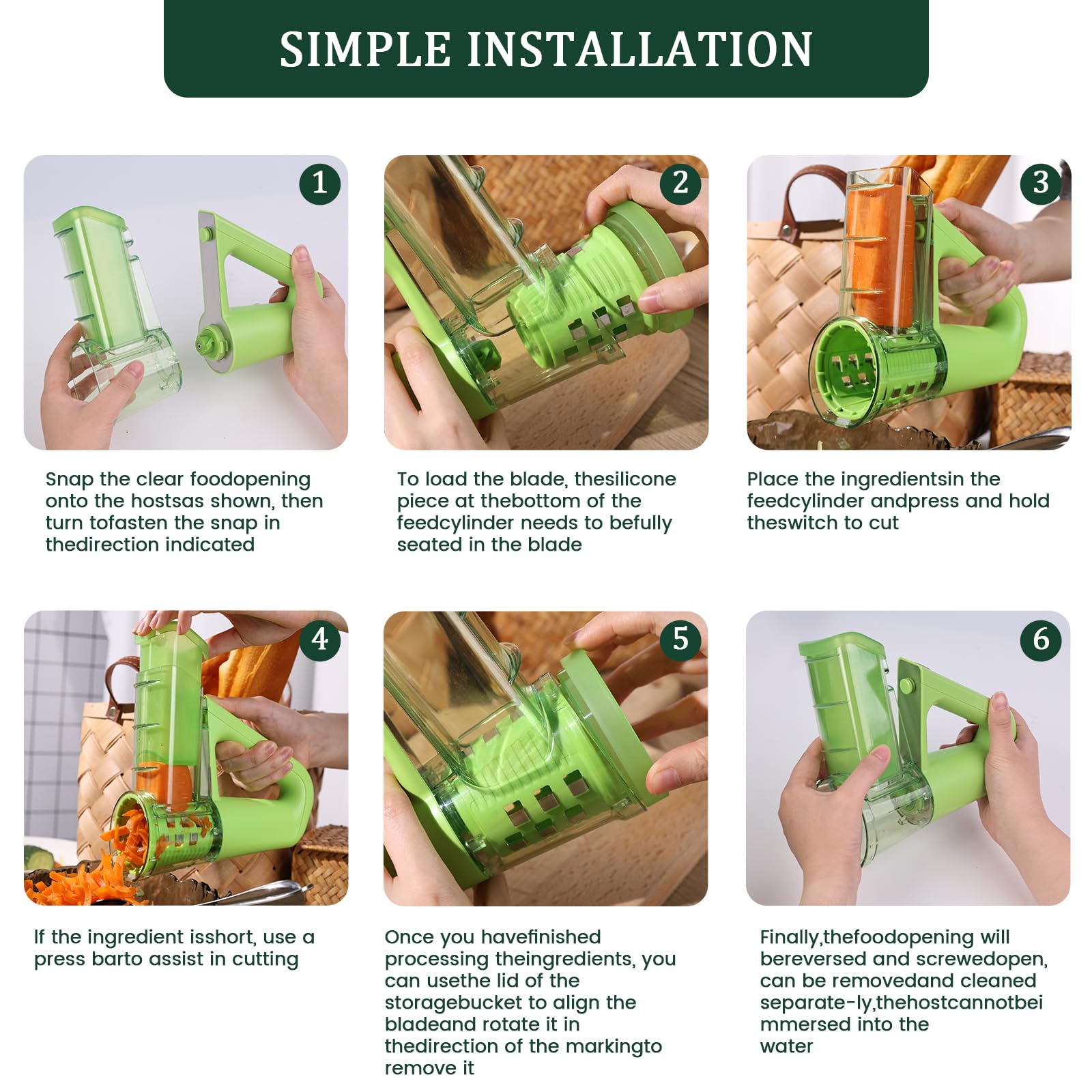 SIMPLE INSTALLATION

1

Snap the clear foodopening onto the hostsas shown, then turn tofasten the snap in thedirection indicated

2

To load the blade, thesilicone piece at thebottom of the feedcylinder needs to befully seated in the blade

3

Place the ingredientsin the feedcylinder andpress and hold theswitch to cut

4

If the ingredient isshort, use a press barto assist in cutting

5

Once you havefinished processing theingredients, you can usethe lid of the storagebucket to align the bladeand rotate it in thedirection of the markingto remove it

6

Finally,thefoodopening will bereversed and screwedopen, can be removedand cleaned separate-ly,thehostcannotbei mmersed into the water