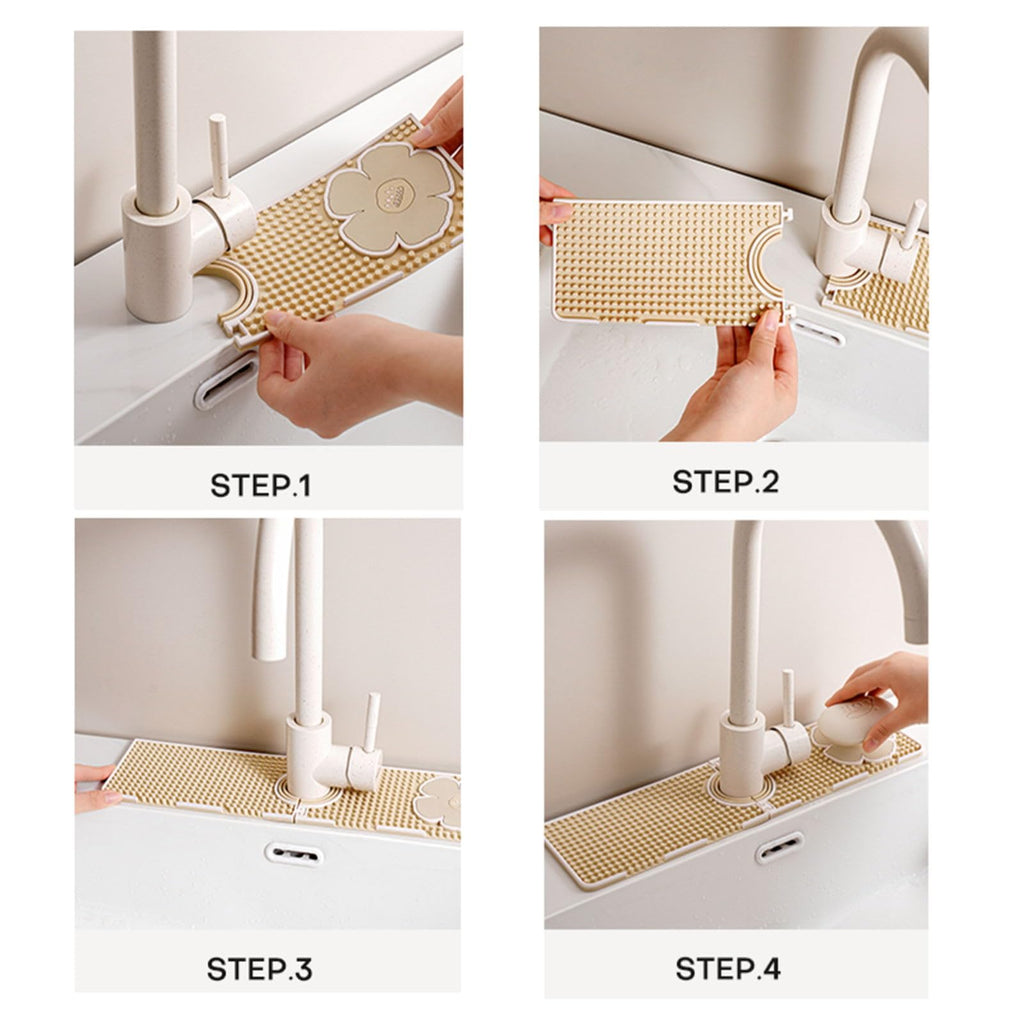 STEP.1

STEP.2

STEP.3

STEP.4