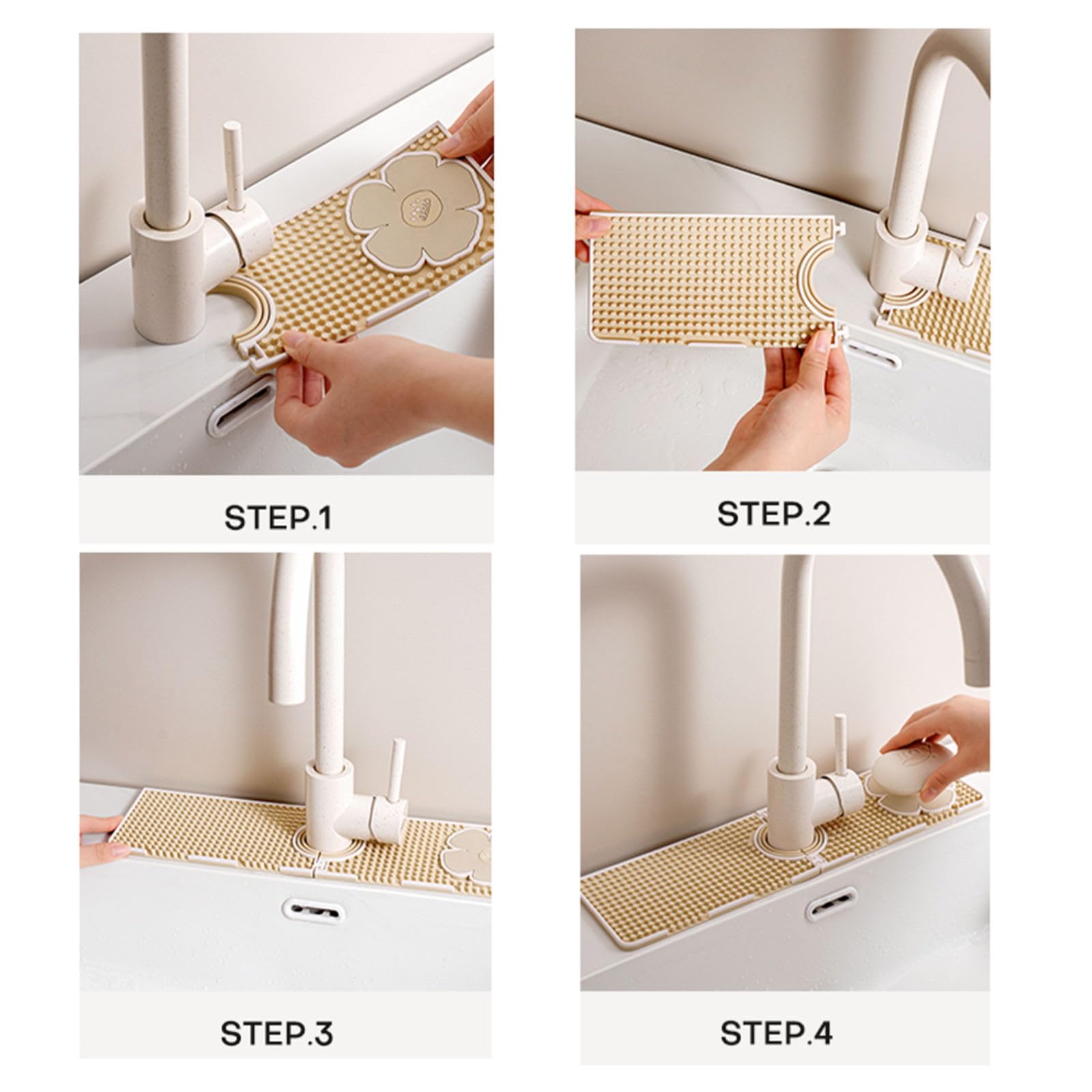 STEP.1

STEP.2

STEP.3

STEP.4