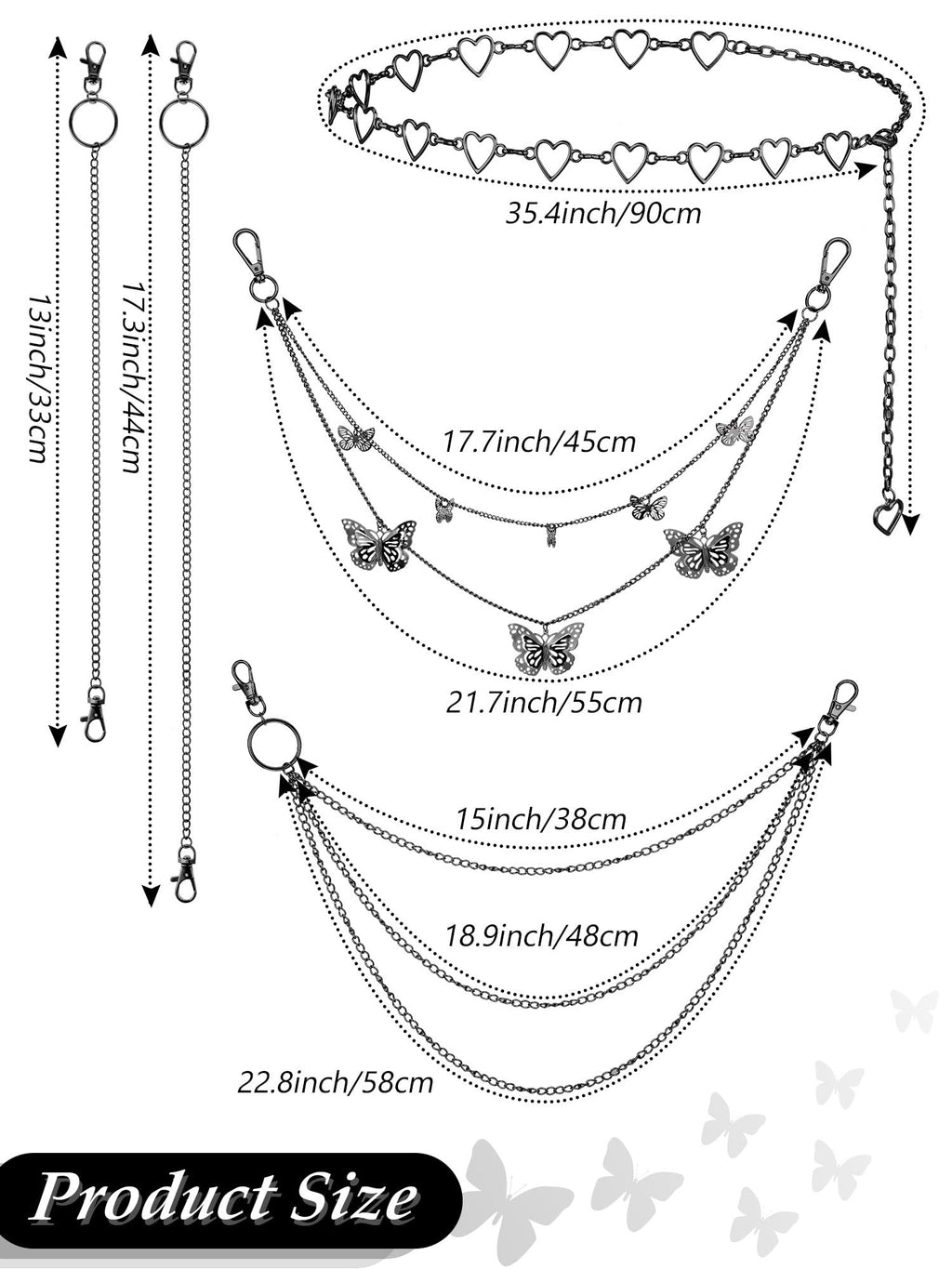 13inch/33cm

17.3inch/44cm

35.4inch/90cm

17.7inch/45cm

21.7inch/55cm

15inch/38cm

18.9inch/48cm

22.8inch/58cm

Product Size