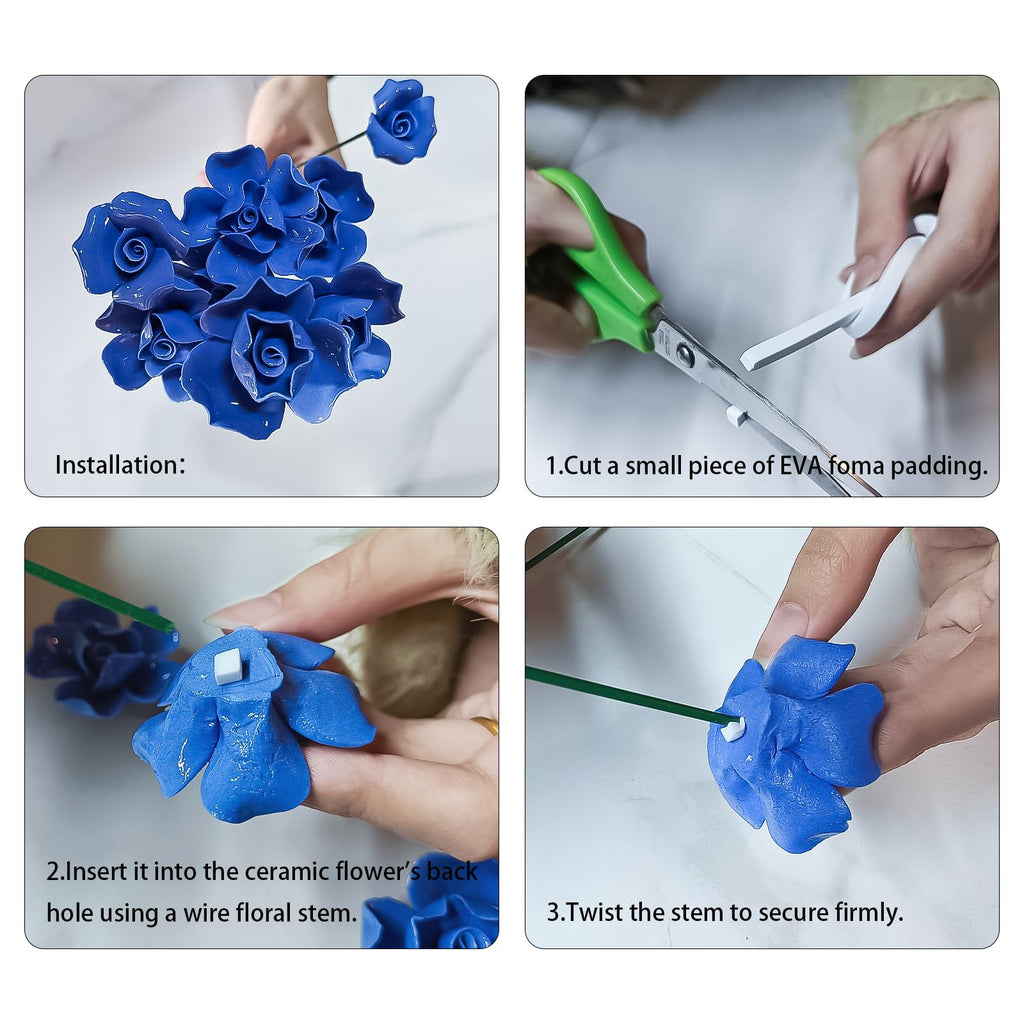 Installation:

1.Cut a small piece of EVA foma padding.

2.Insert it into the ceramic flower's back hole using a wire floral stem.

3.Twist the stem to secure firmly.