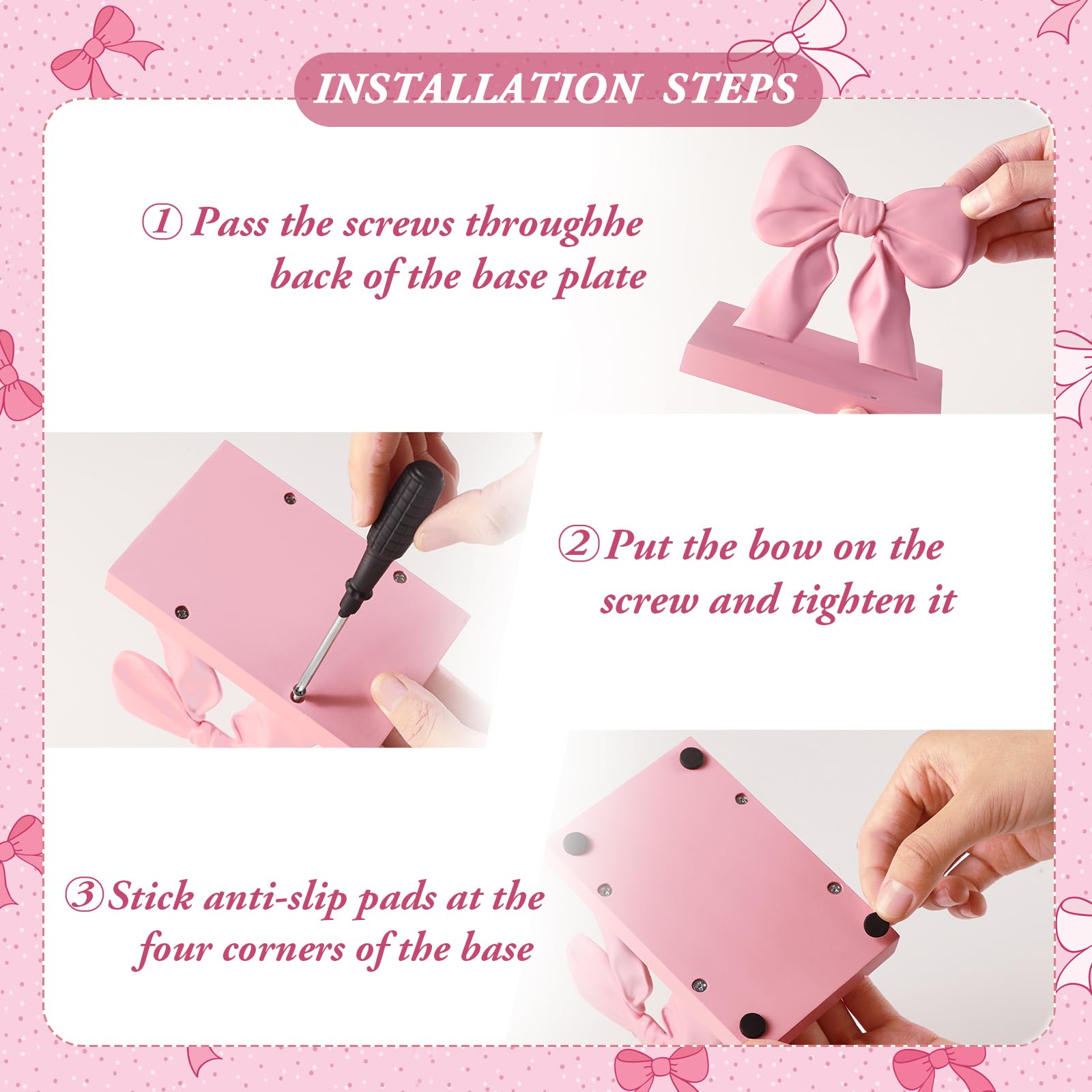 INSTALLATION STEPS

① Pass the screws throughhe back of the base plate

② Put the bow on the screw and tighten it

③ Stick anti-slip pads at the four corners of the base