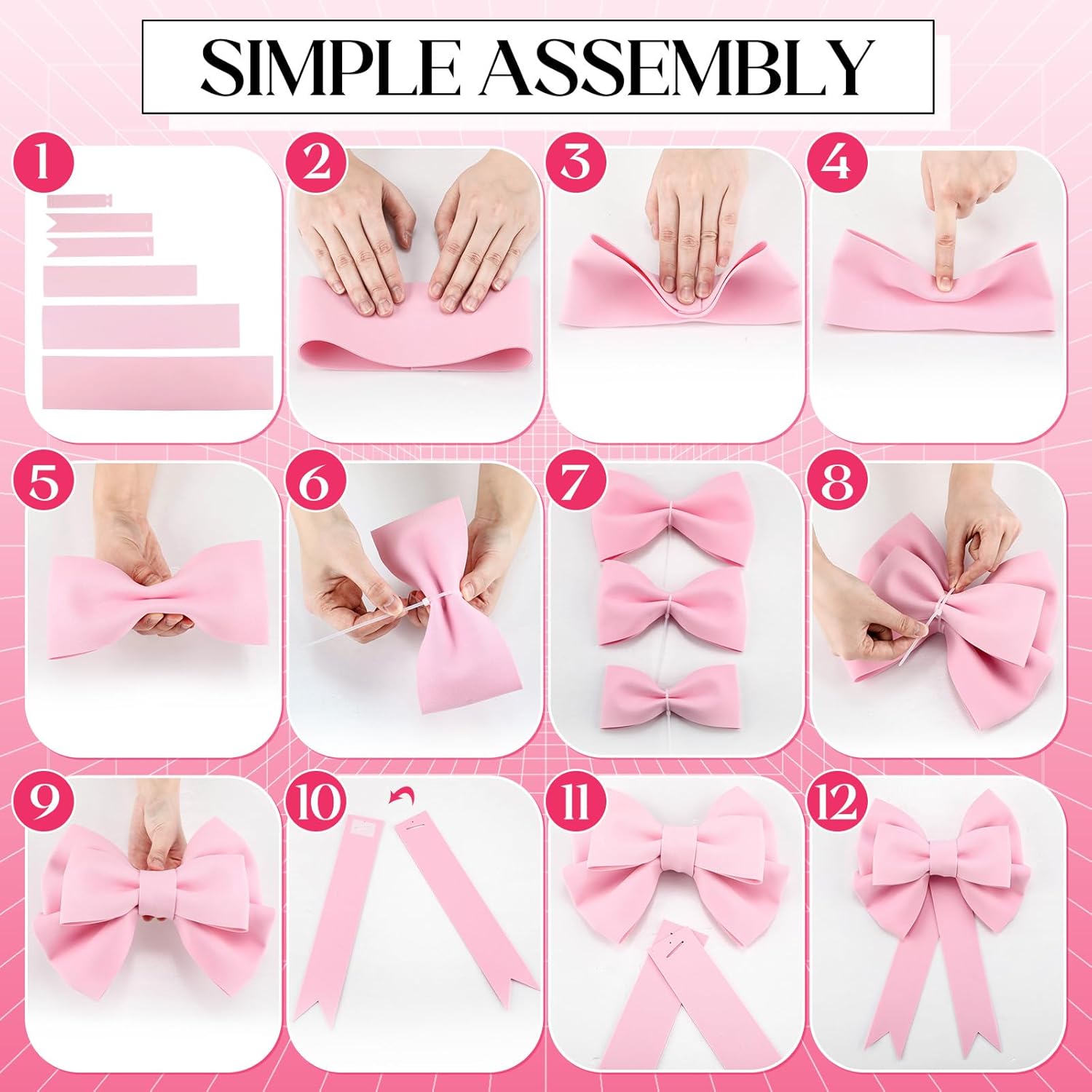 SIMPLE ASSEMBLY

1

2

3

4

5

6

7

8

9

10

11

12