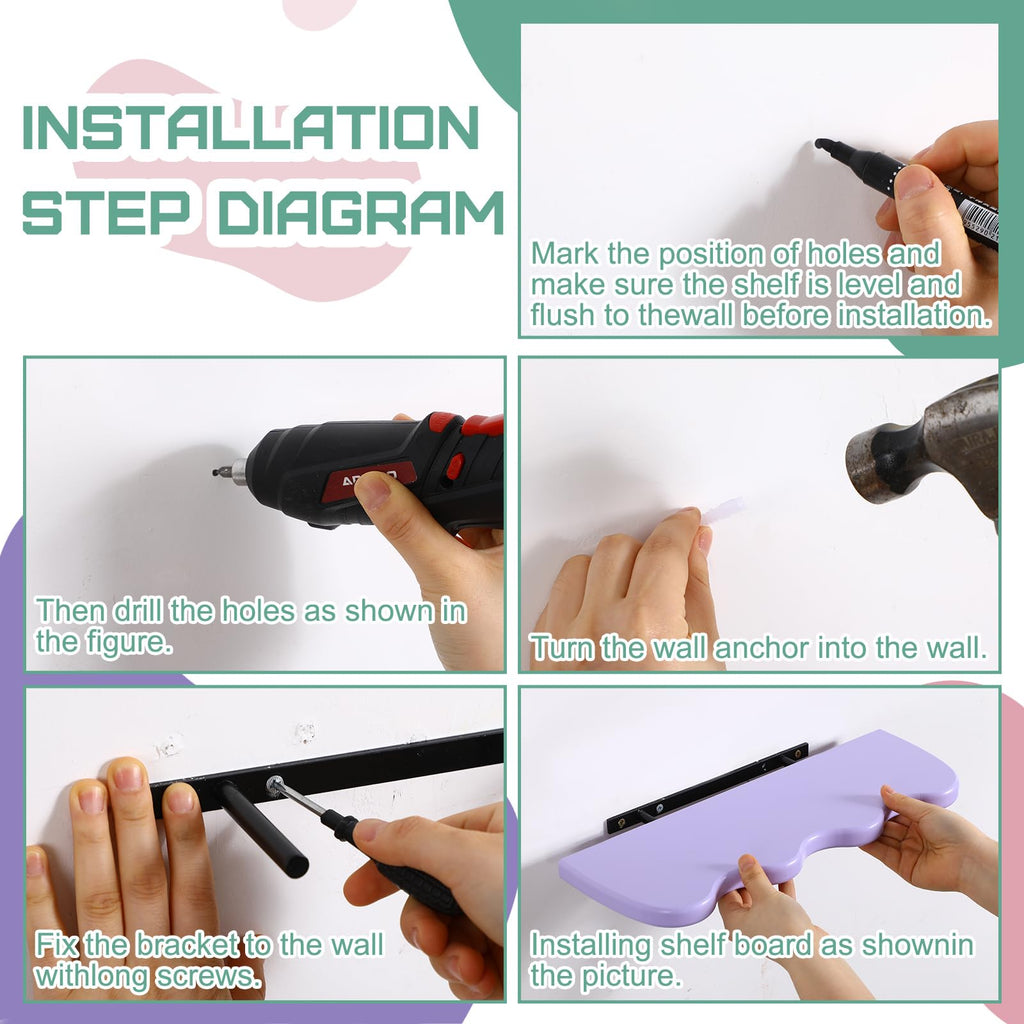 INSTALLATION STEP DIAGRAM

Mark the position of holes and make sure the shelf is level and flush to thewall before installation.

Then drill the holes as shown in the figure.

Turn the wall anchor into the wall.

Fix the bracket to the wall withlong screws.

Installing shelf board as shownin the picture.