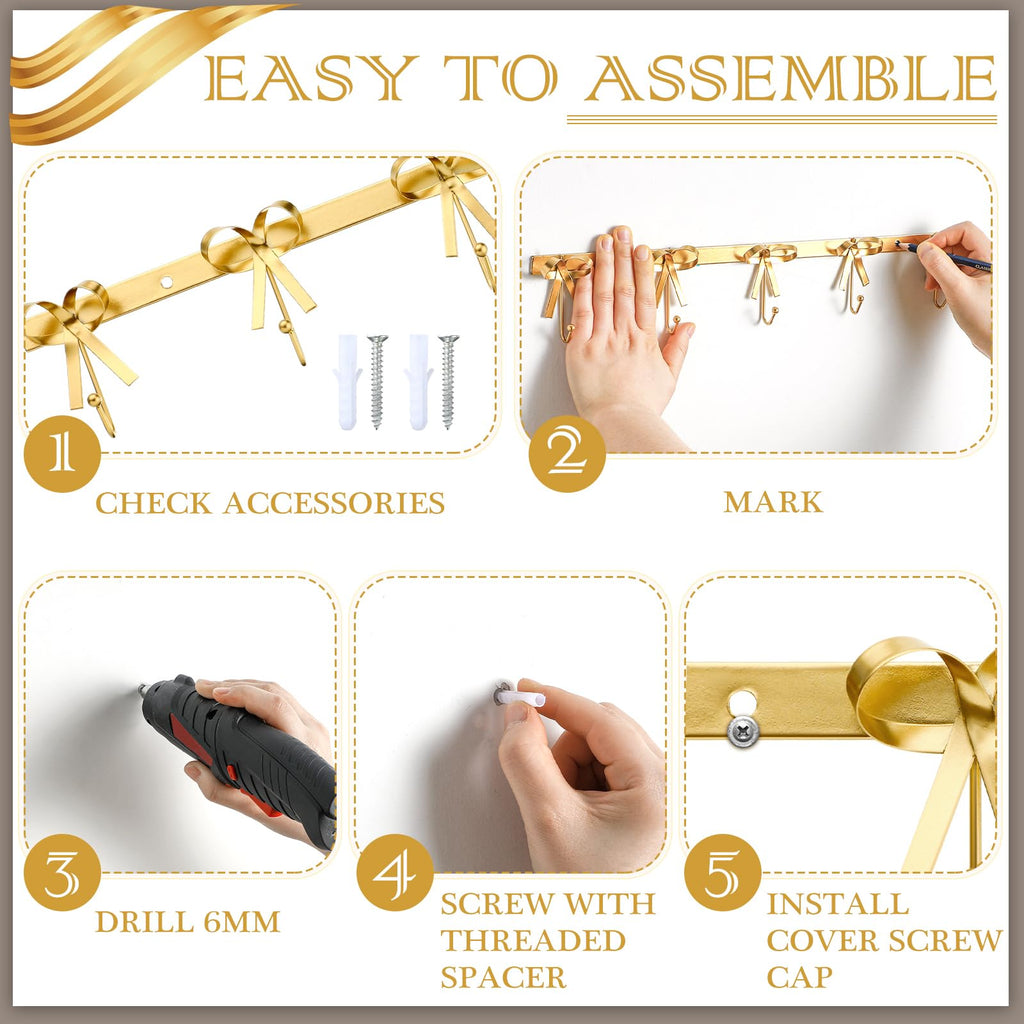 EASY TO ASSEMBLE

1
CHECK ACCESSORIES

2
MARK

3
DRILL 6MM

4
SCREW WITH THREADED SPACER

5
INSTALL COVER SCREW CAP