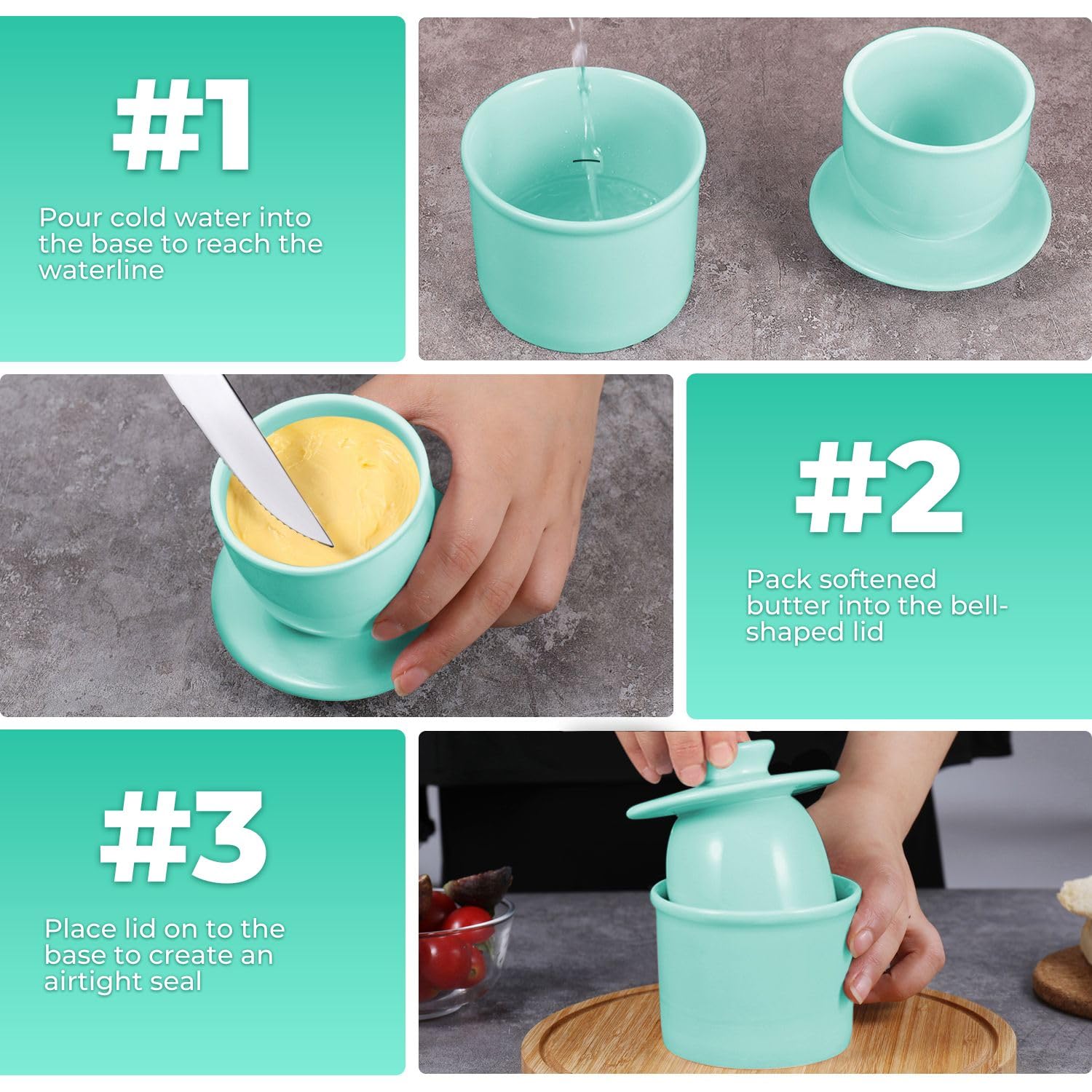 #1

Pour cold water into the base to reach the waterline

#2

Pack softened butter into the bell-shaped lid

#3

Place lid on to the base to create an airtight seal