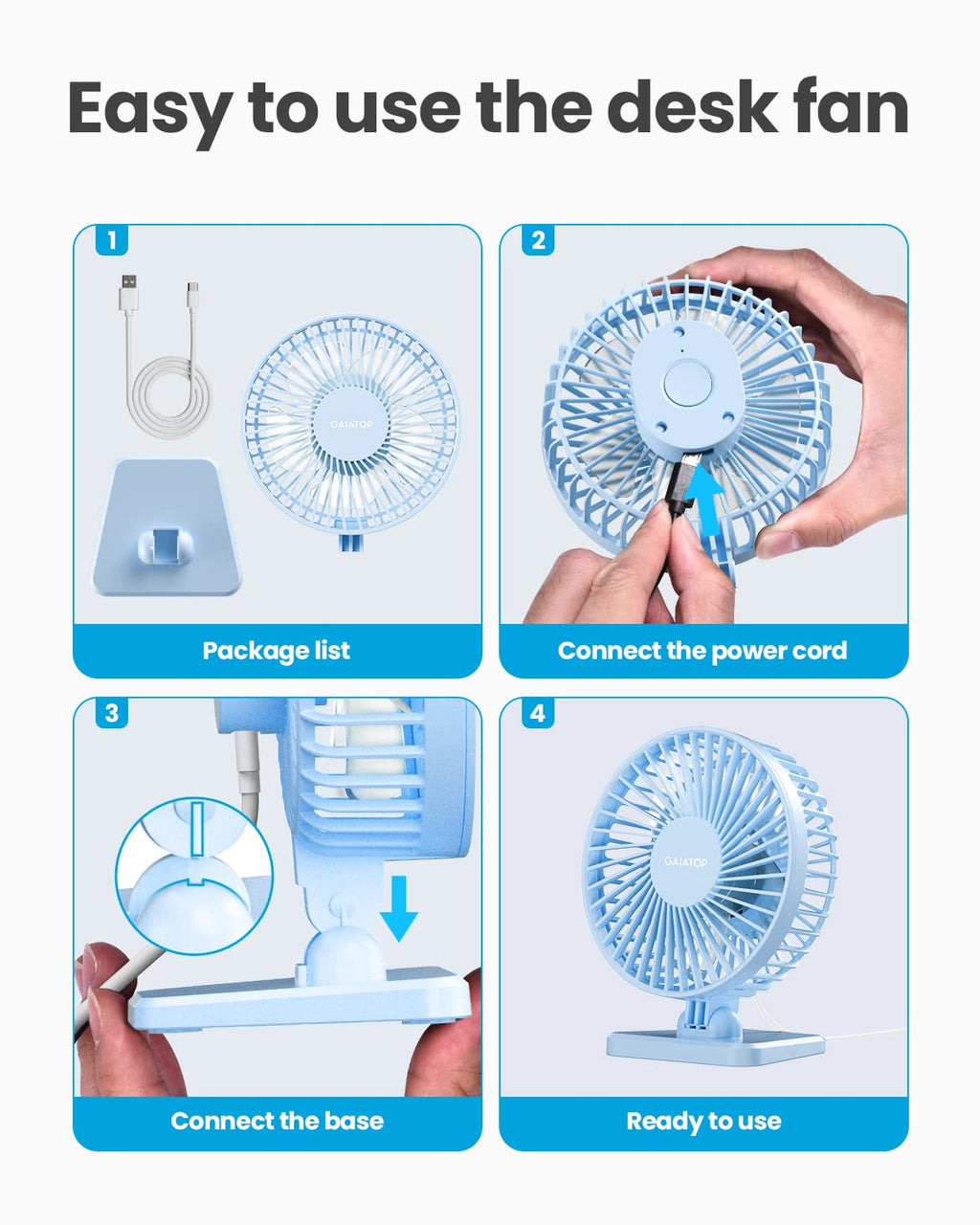 Easy to use the desk fan

1

GAIATOP

Package list

2

Connect the power cord

3

Connect the base

4

GAIATOP

Ready to use