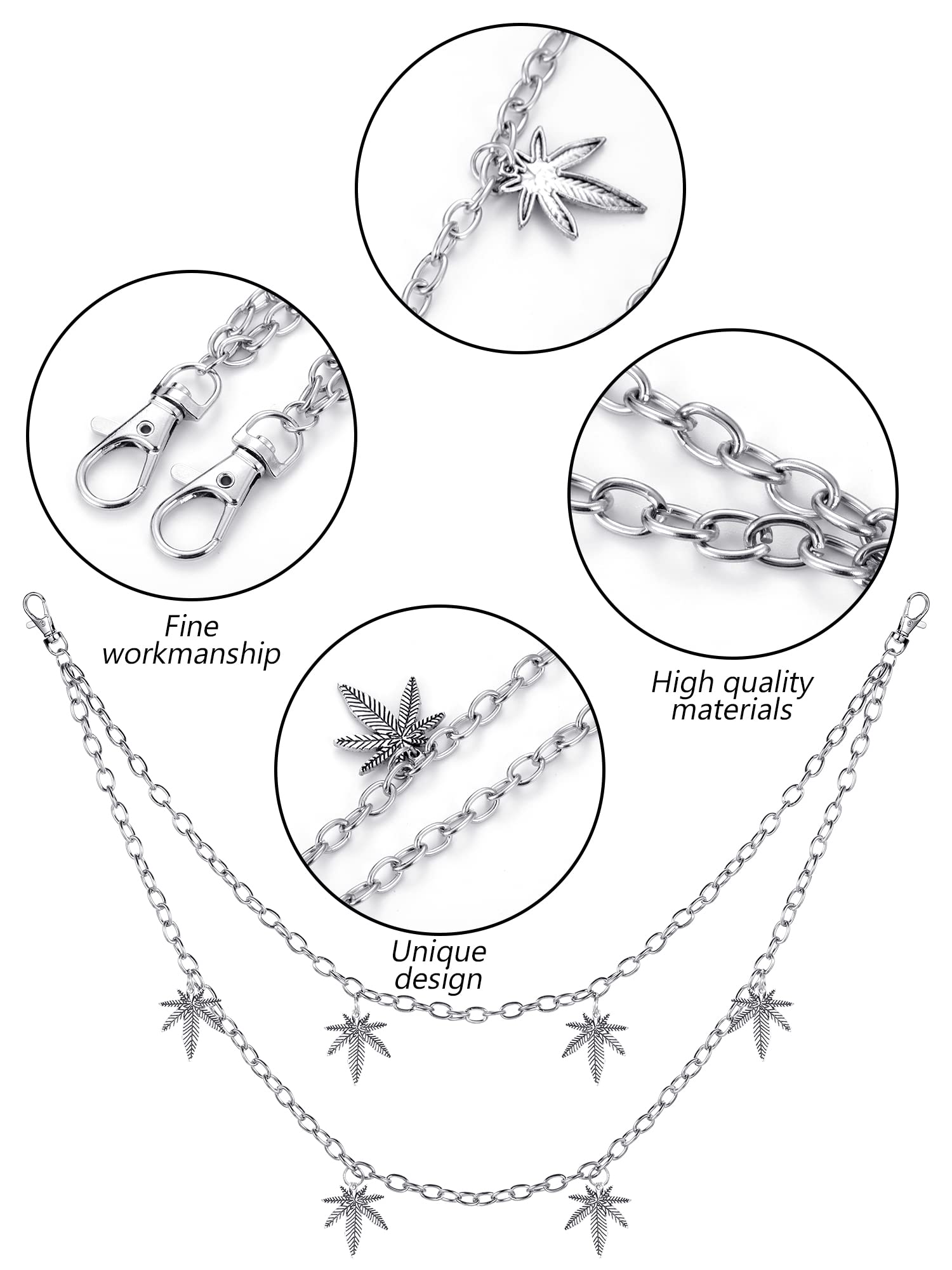 Fine workmanship

High quality materials

Unique design