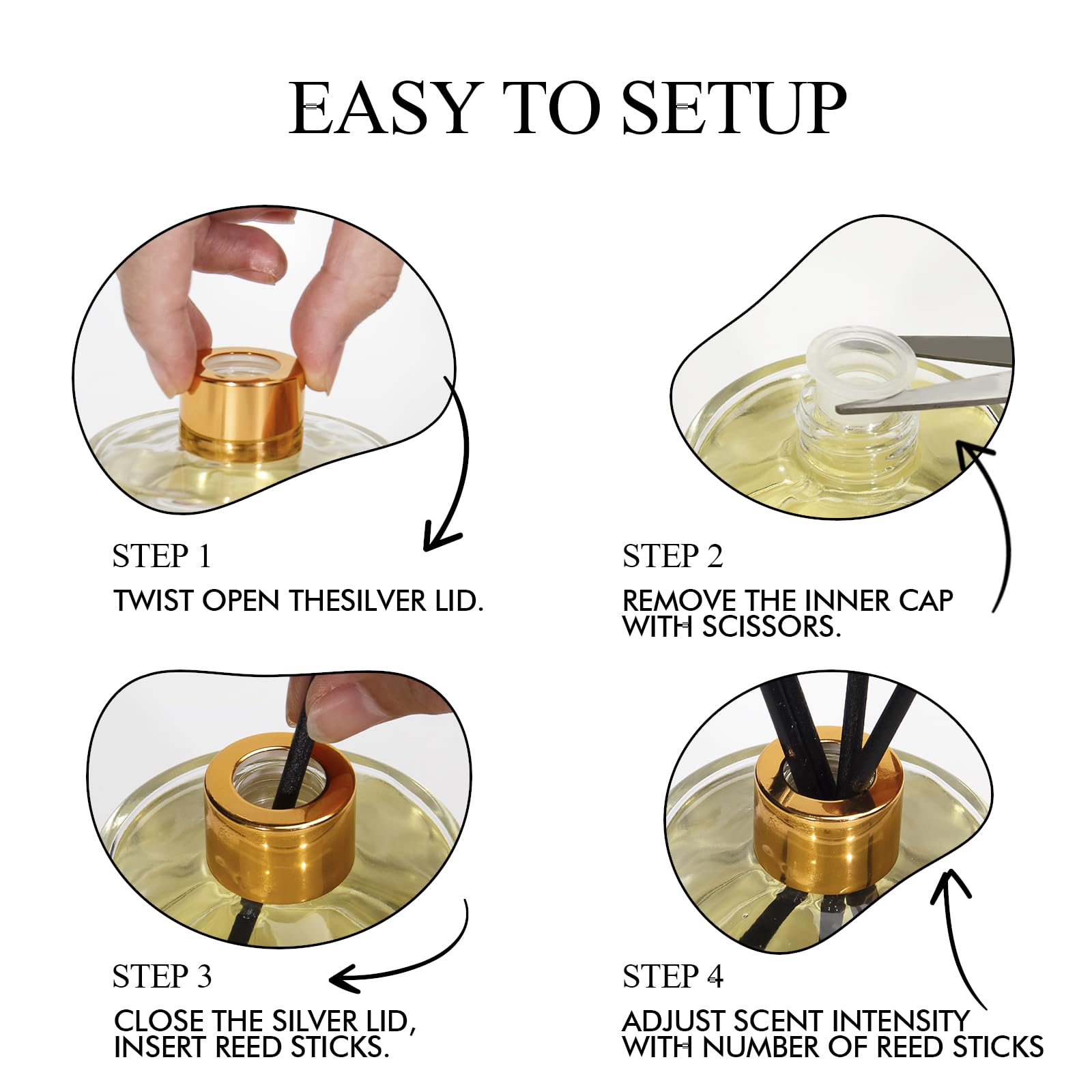 EASY TO SETUP

STEP 1

TWIST OPEN THESILVER LID.

STEP 2

REMOVE THE INNER CAP WITH SCISSORS.

STEP 3

CLOSE THE SILVER LID, INSERT REED STICKS.

STEP 4

ADJUST SCENT INTENSITY WITH NUMBER OF REED STICKS