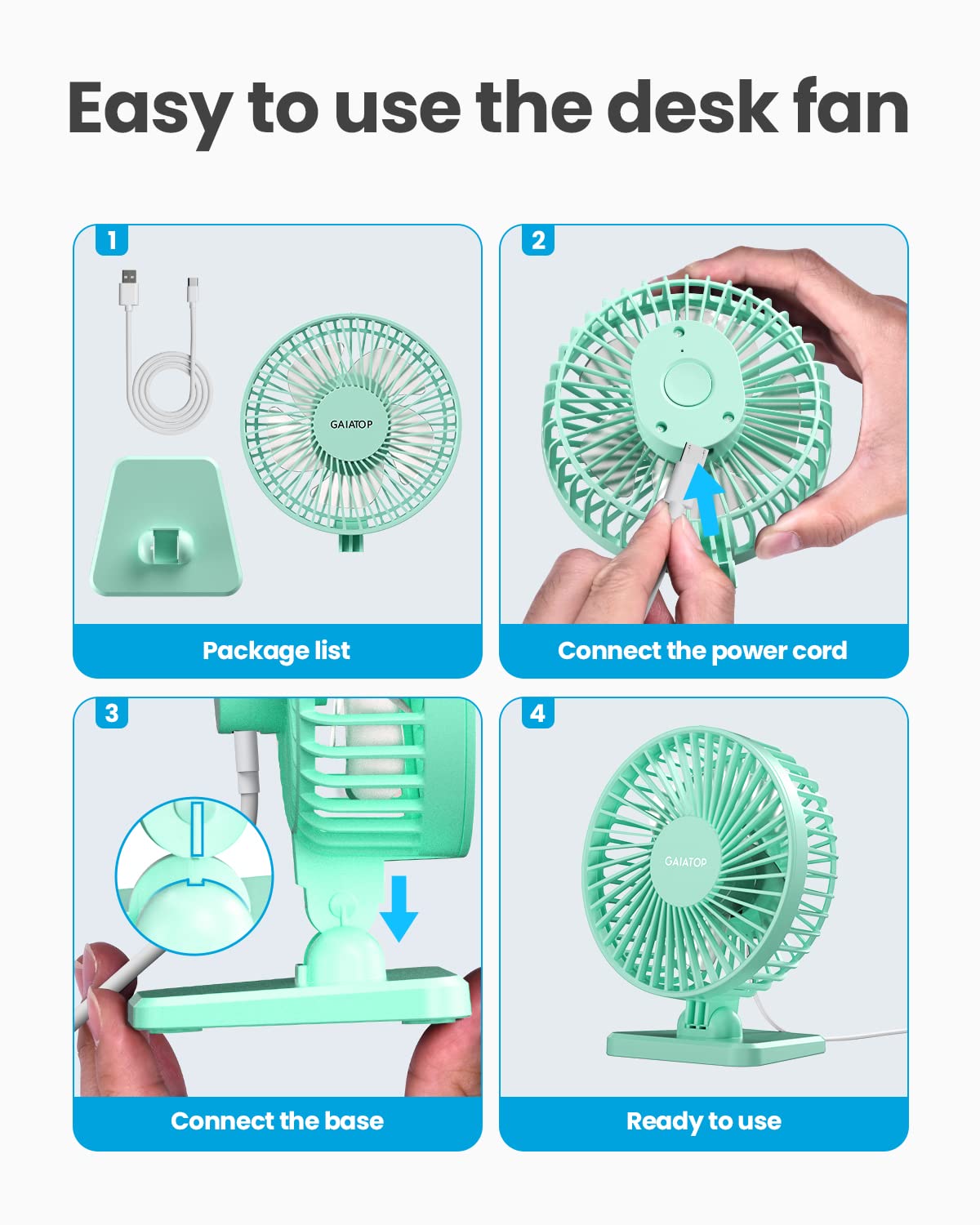 Easy to use the desk fan

1

GAIATOP

Package list

2

Connect the power cord

3

Connect the base

4

GAIATOP

Ready to use